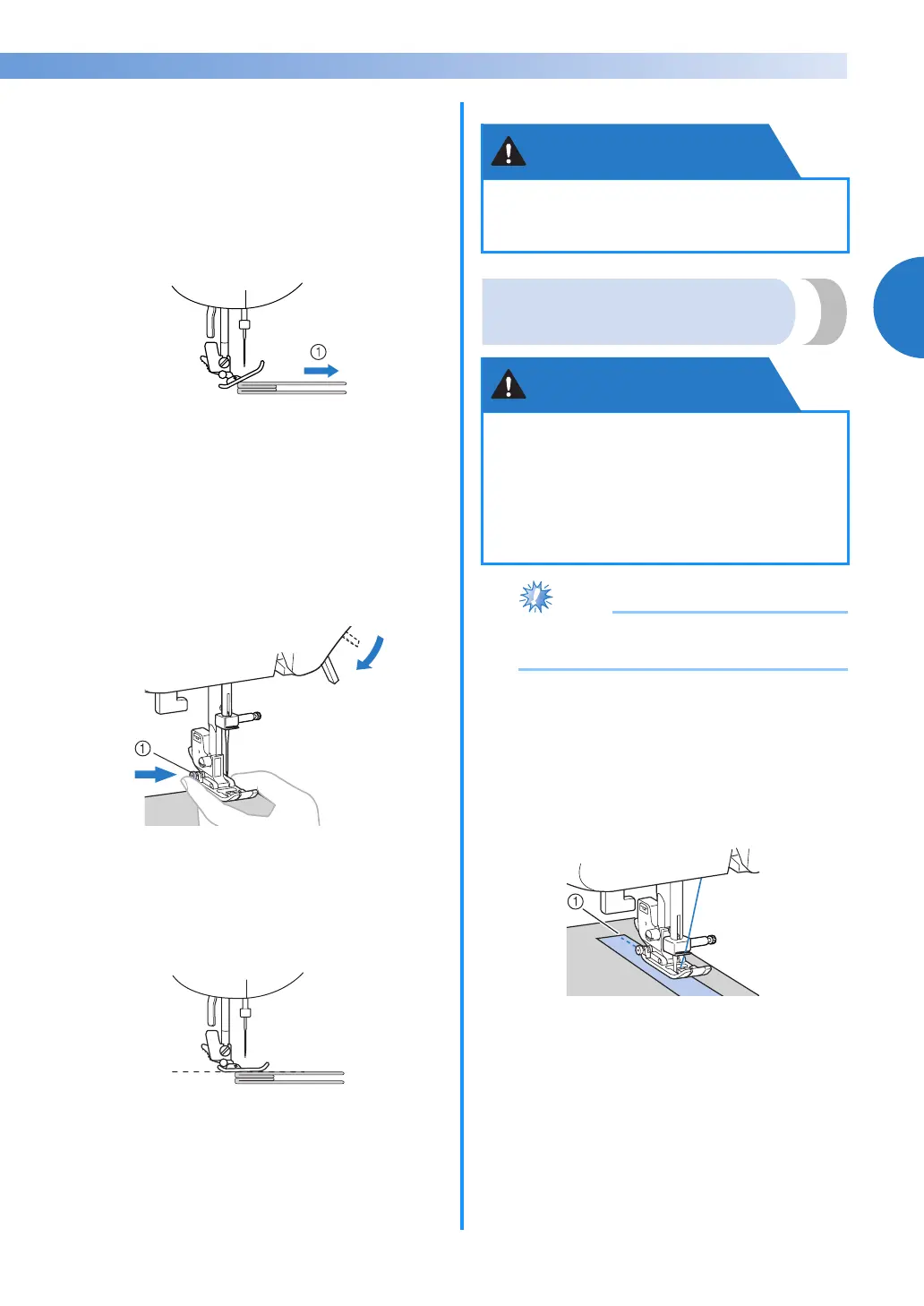 ①

①

①