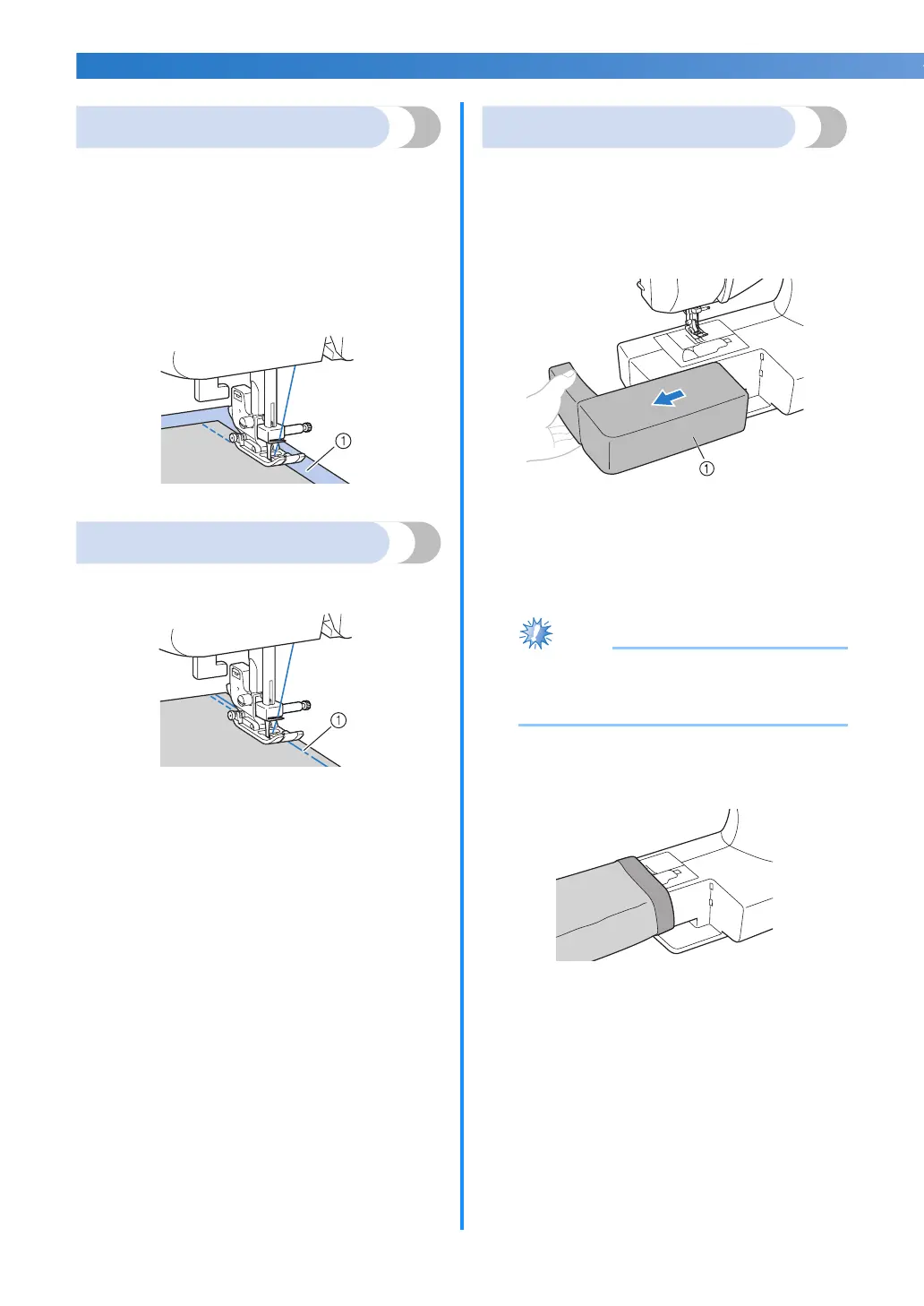 ①

①

①