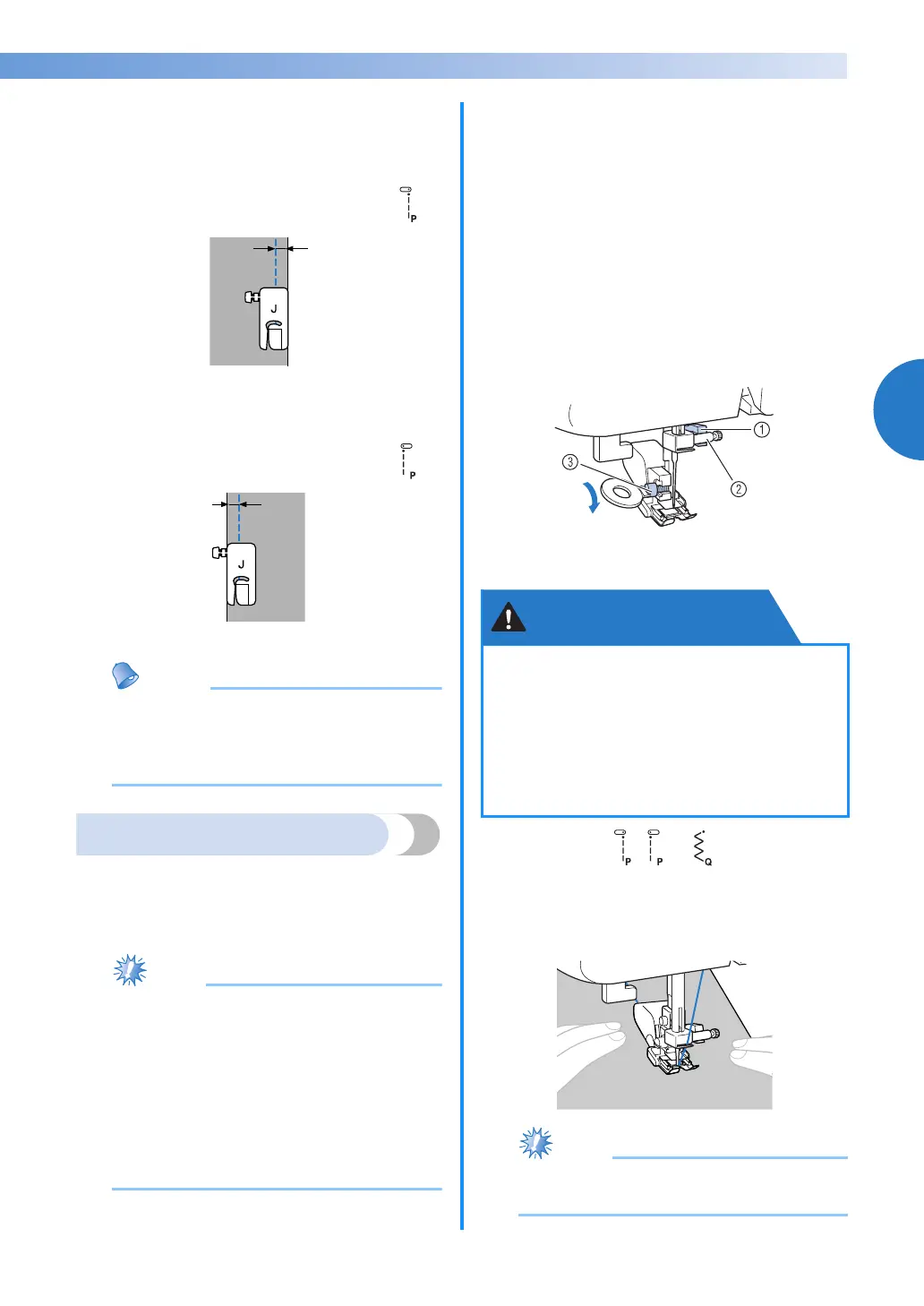 P

J

P

J

① ② ③

P P Q