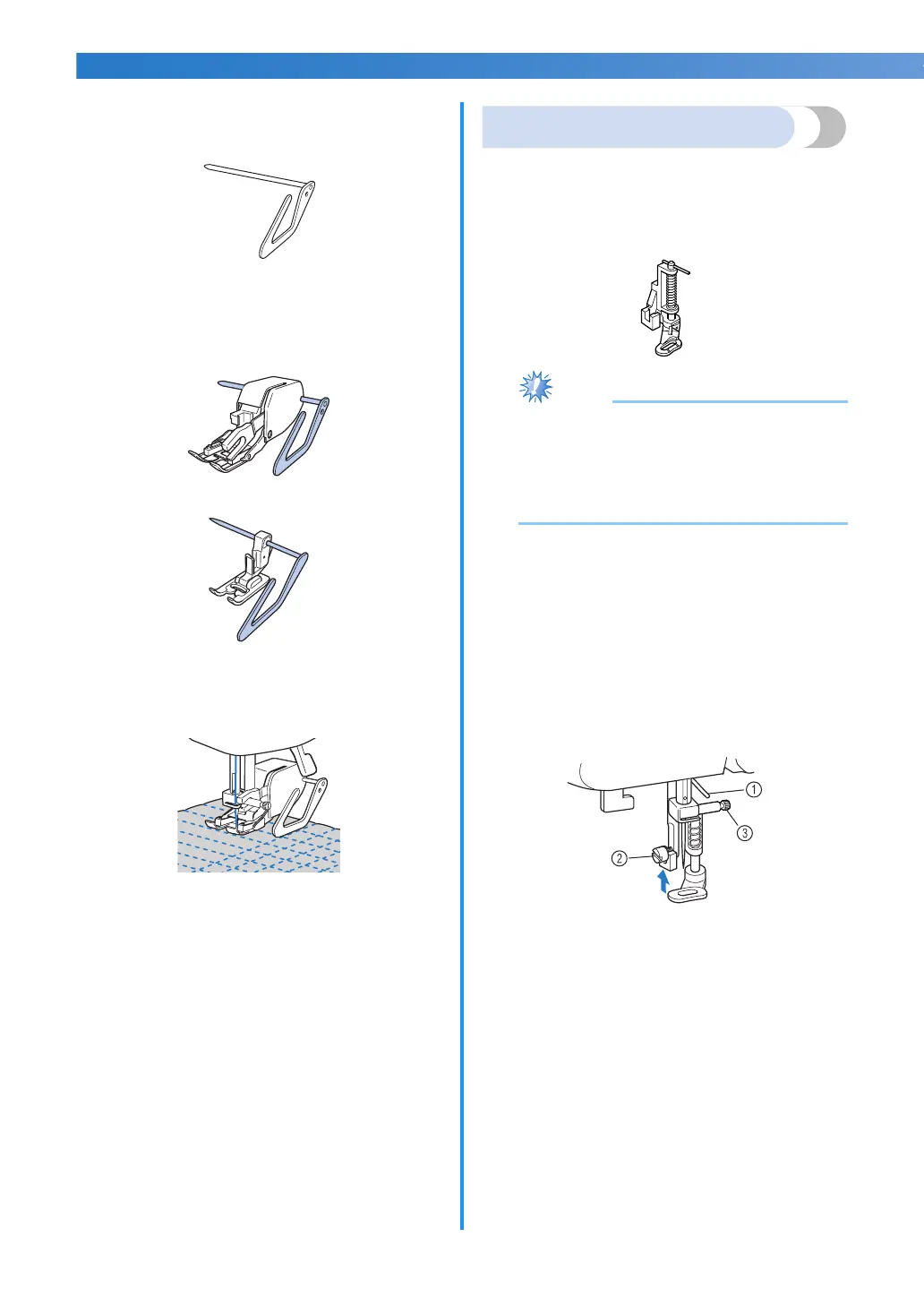 ①

②

③