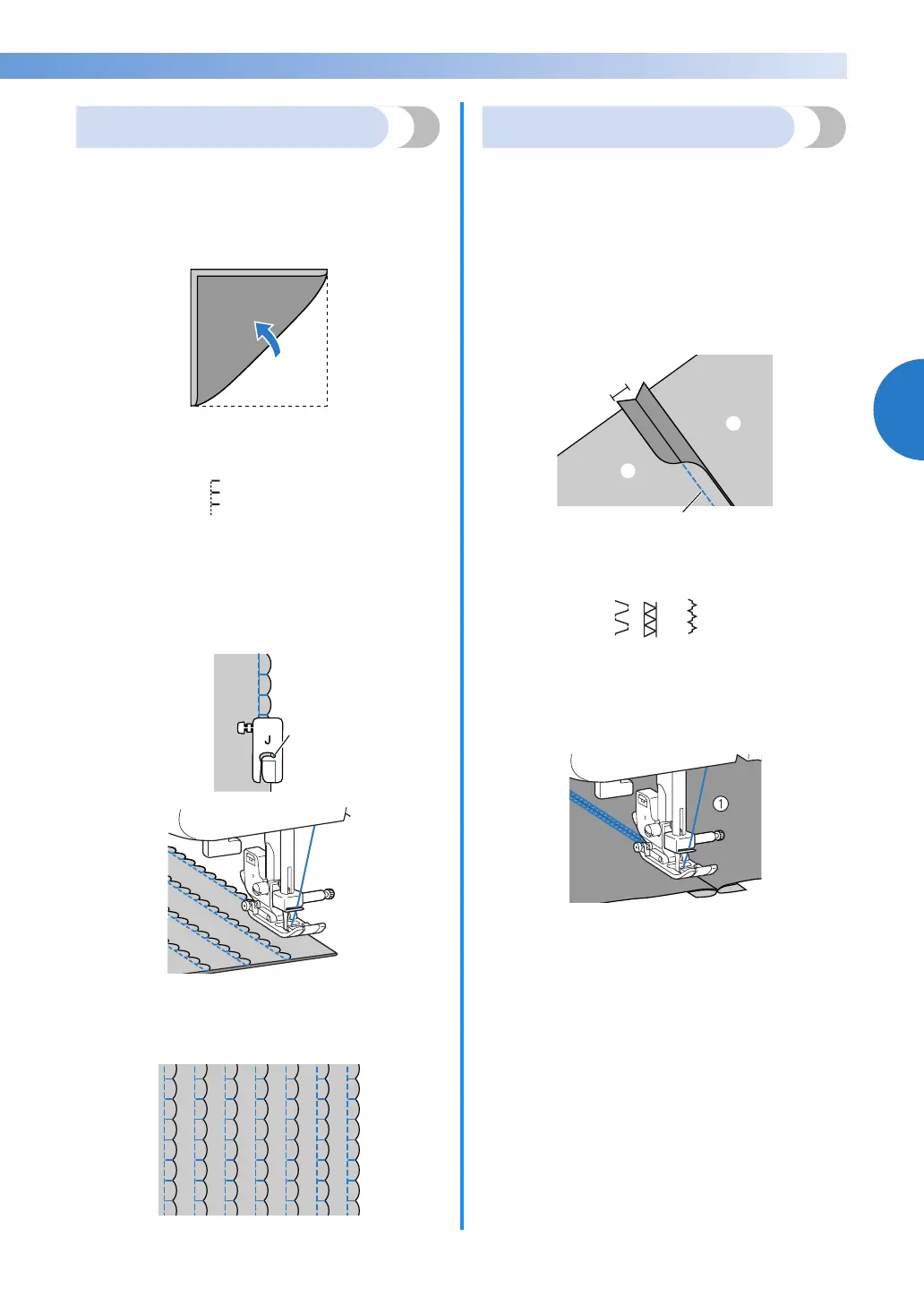 J

①