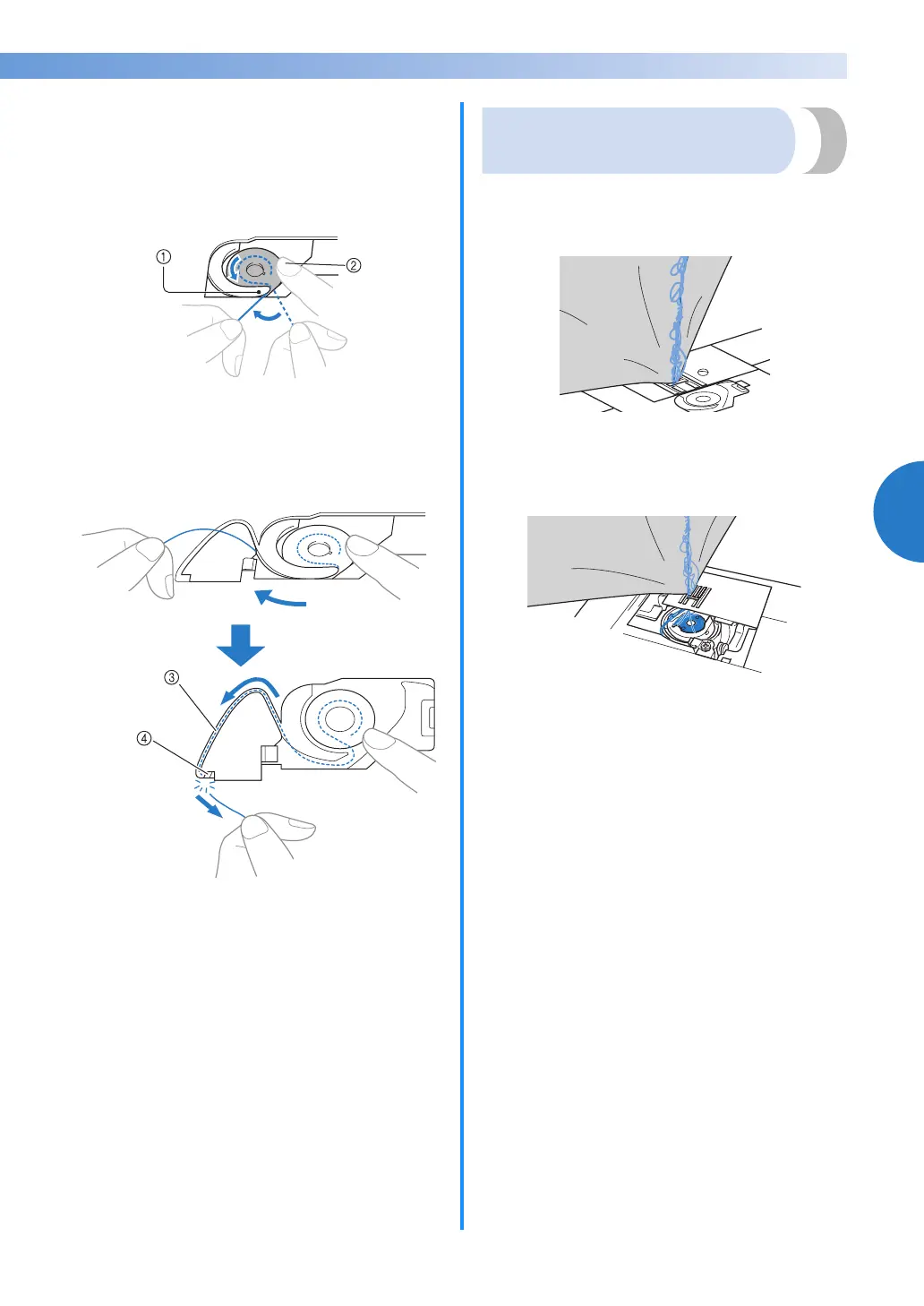 ①

②

③

④