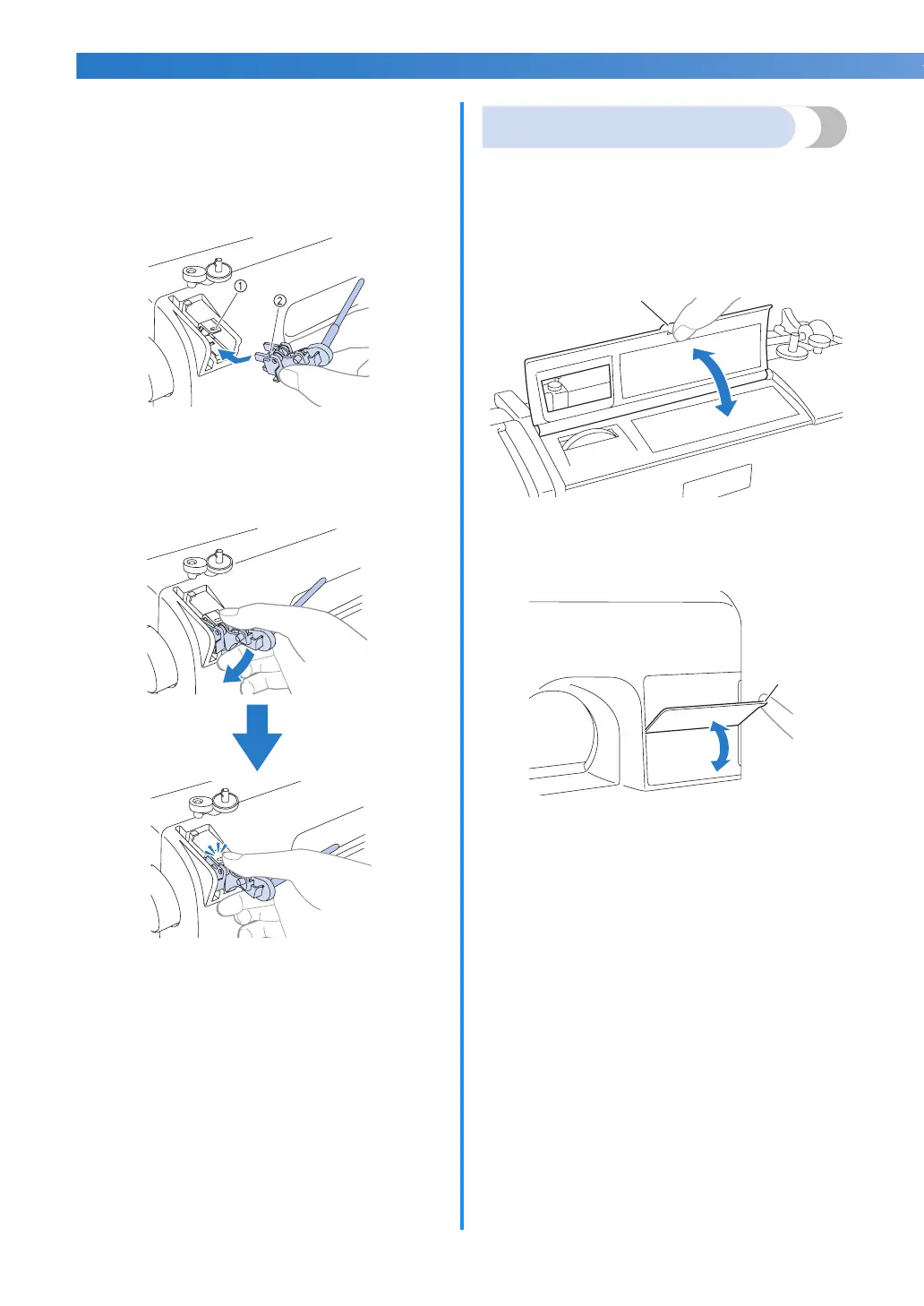 ①
②