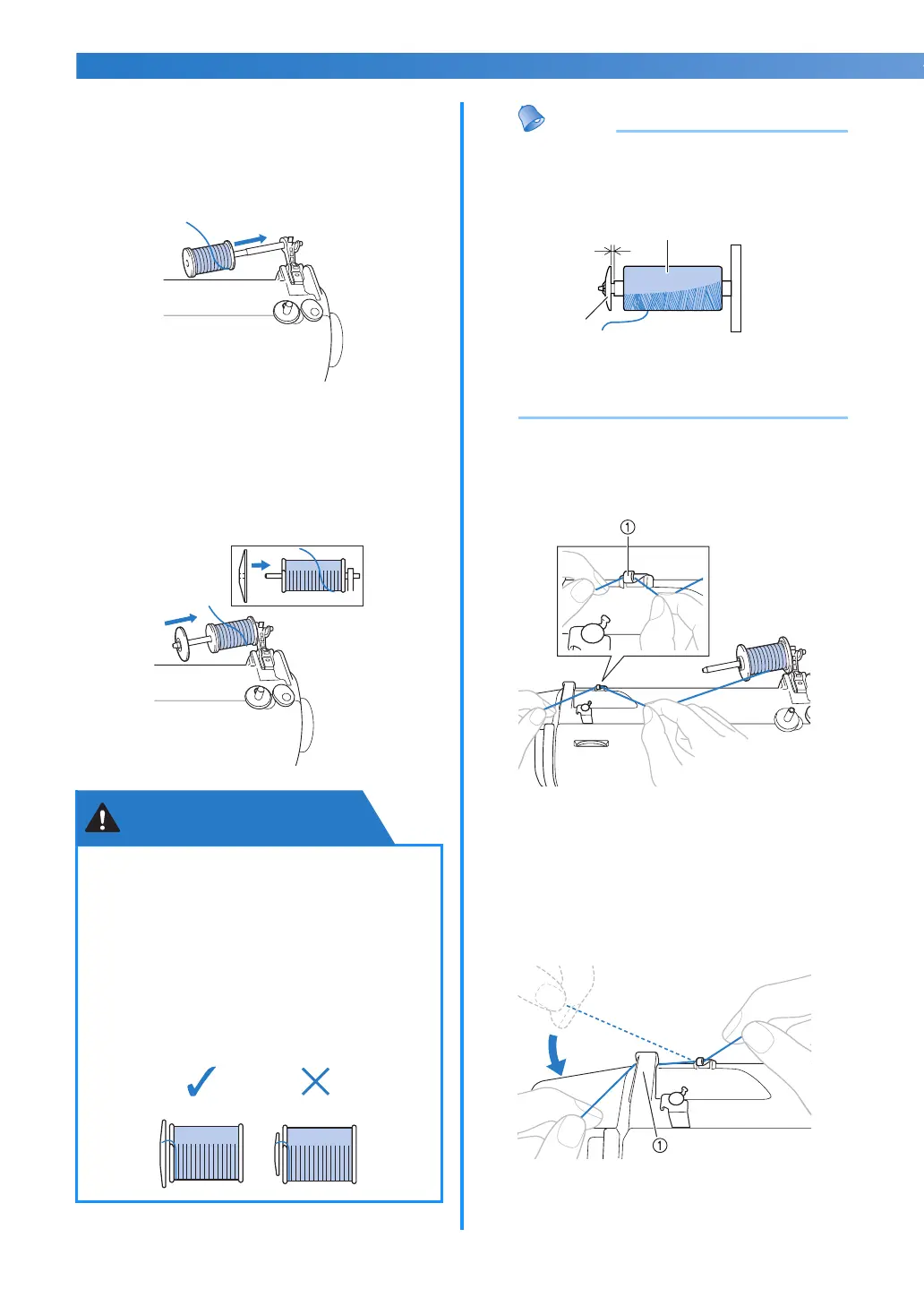 ①

①