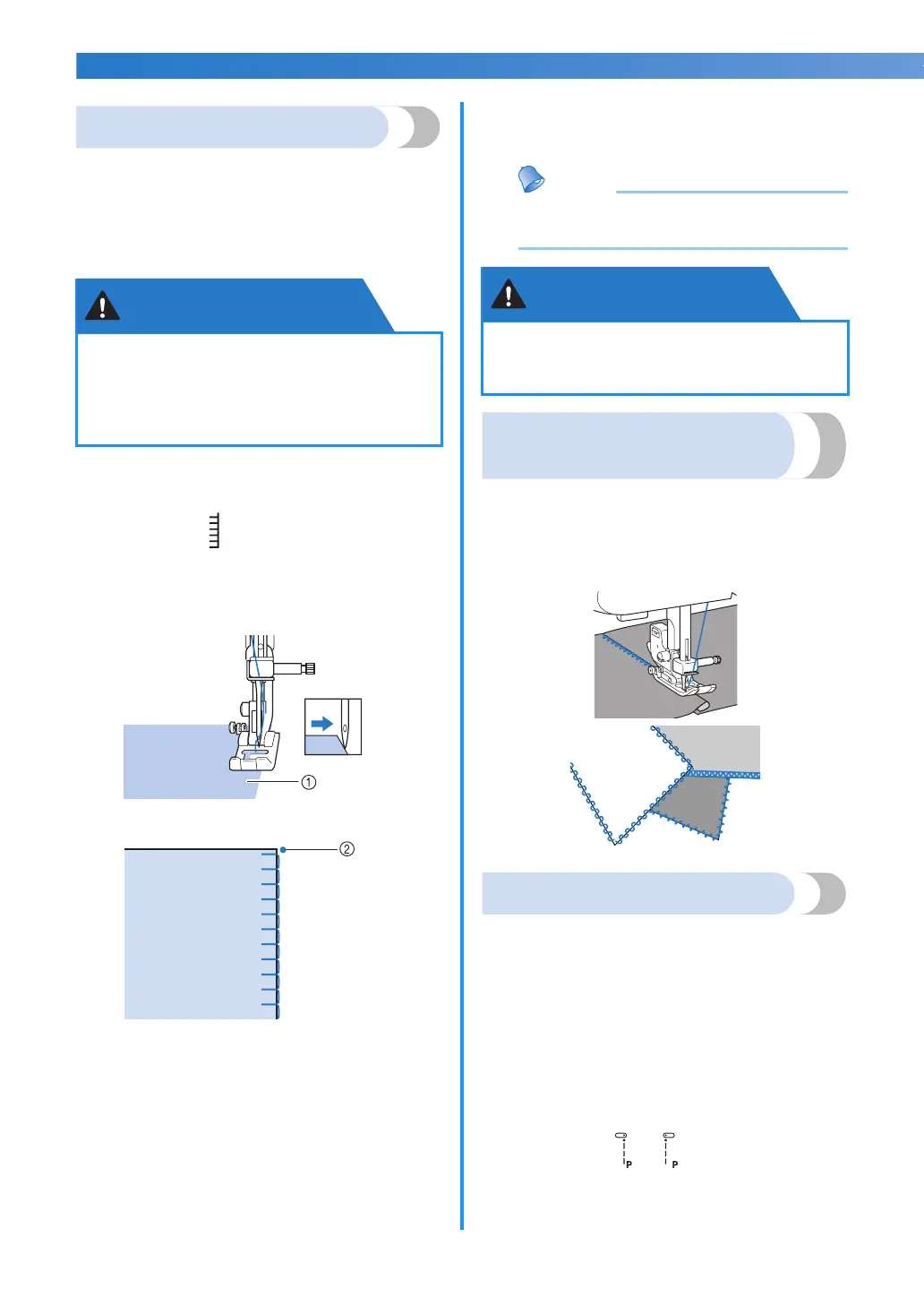 ①

②

P P