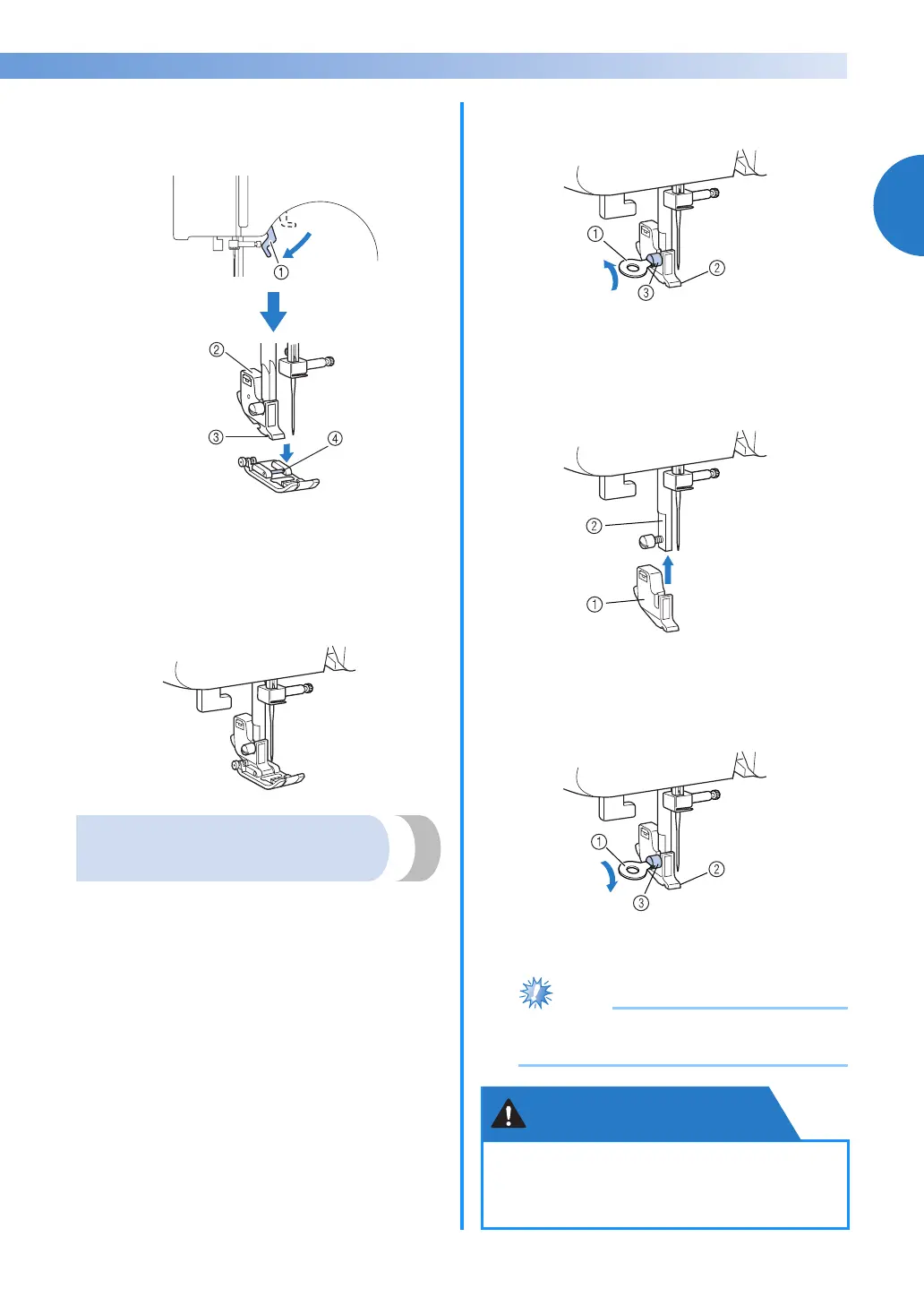 ①
②
③
④
①
②
③
②
①
①
②
③