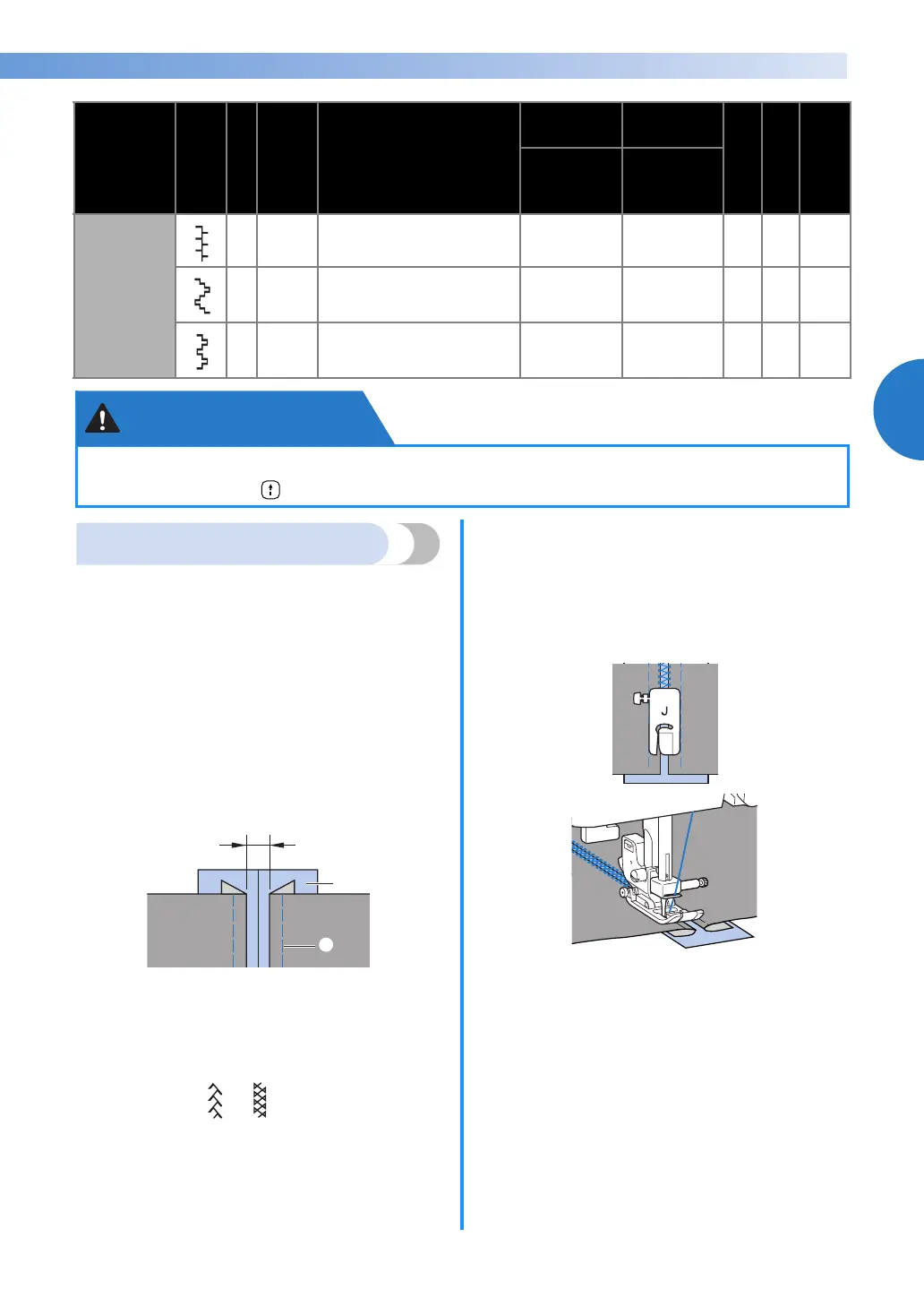 J