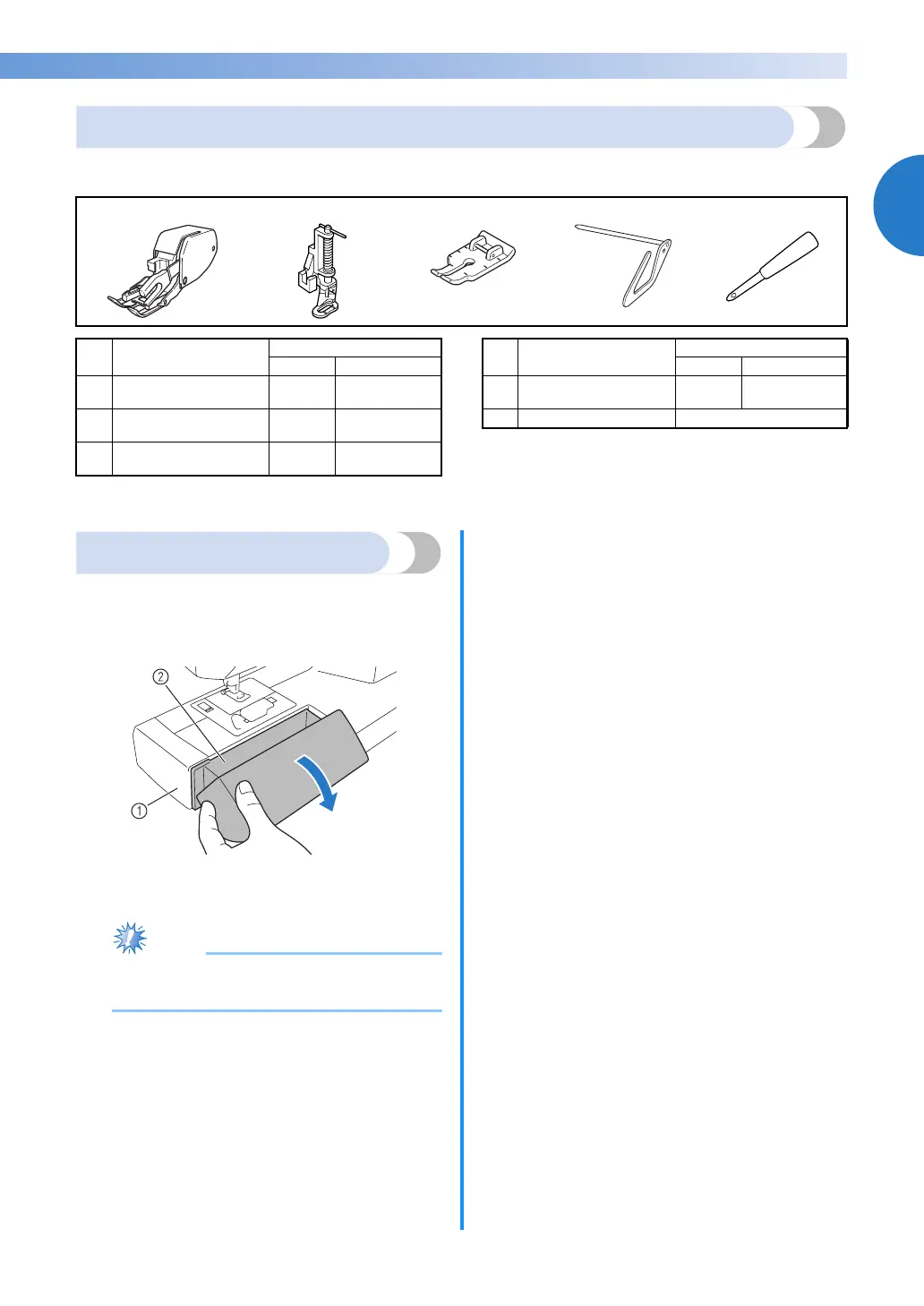 ②

①