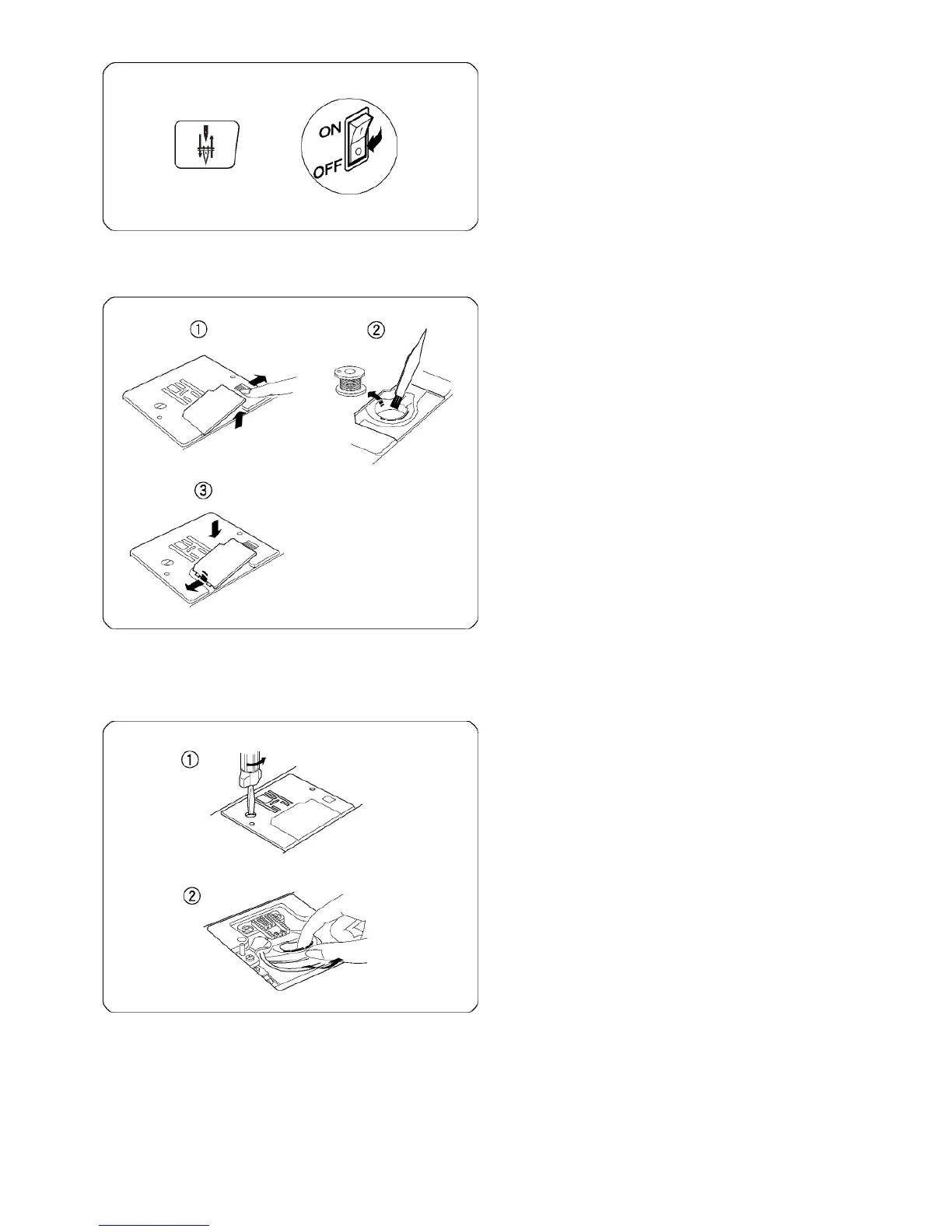 ON
OFF

①
②
③

①
②