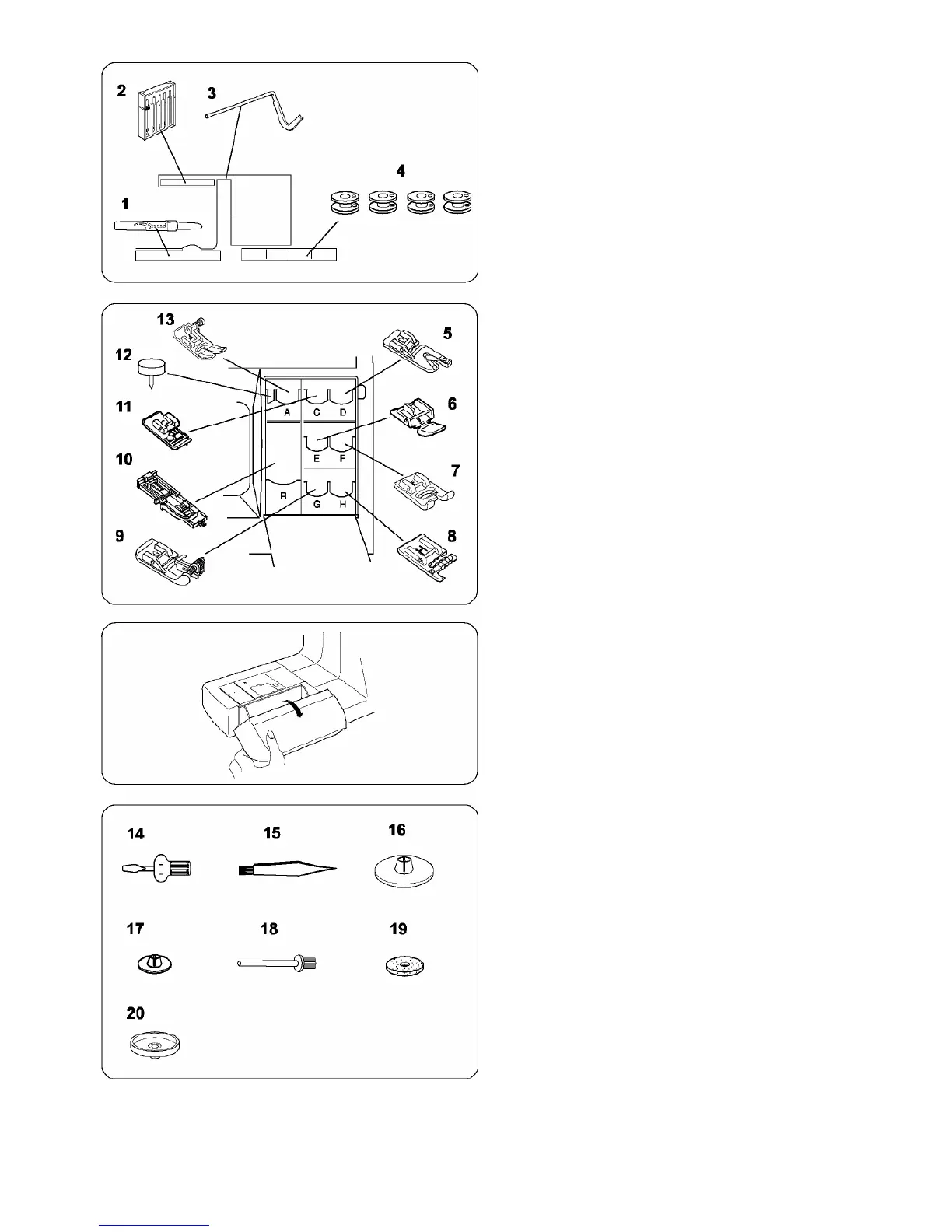 2
3
4
1

13
5
12
11
6
10
7
9
8
A
C
D
E
F
R
G
H

14
15
16
17
18
19
20