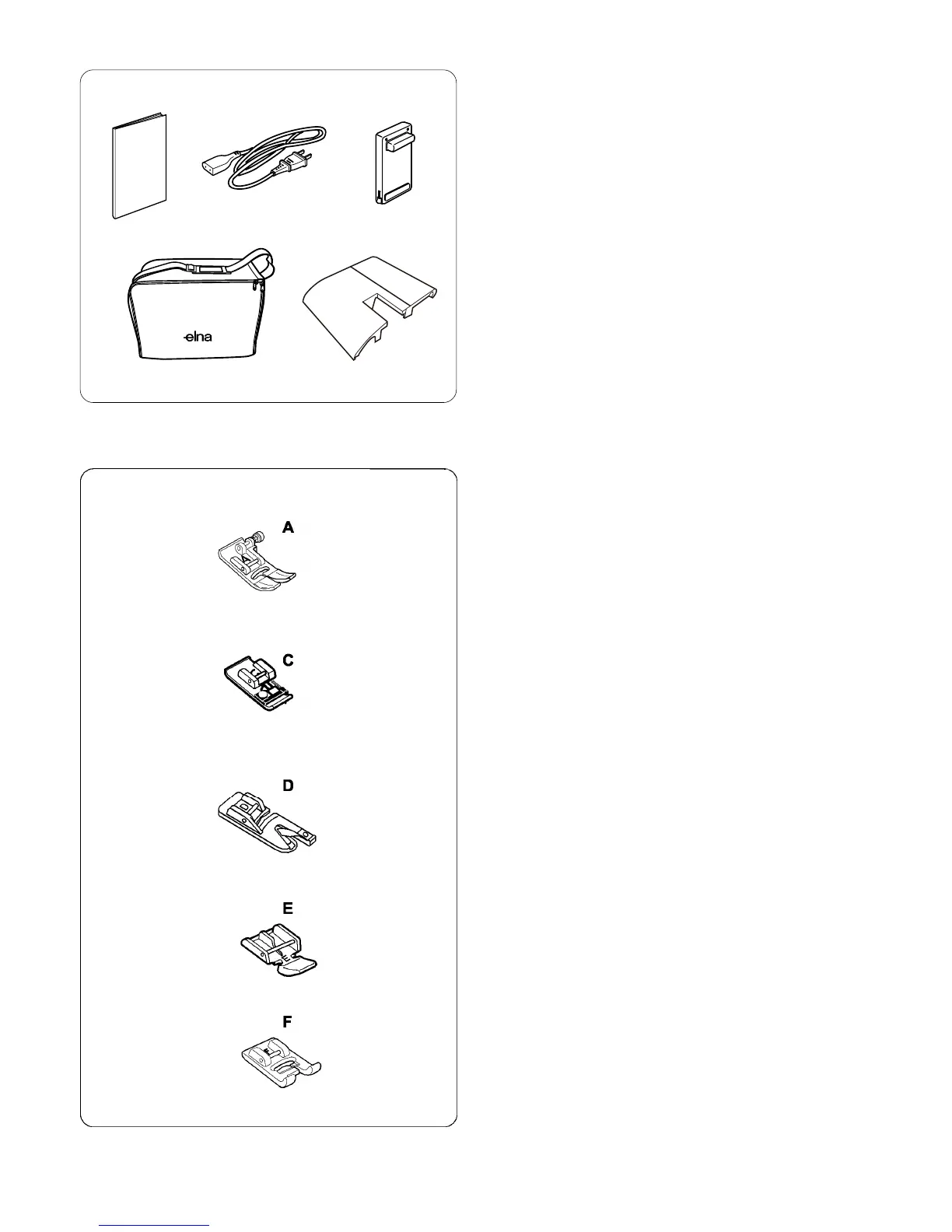 elna

A

C

D

E

F