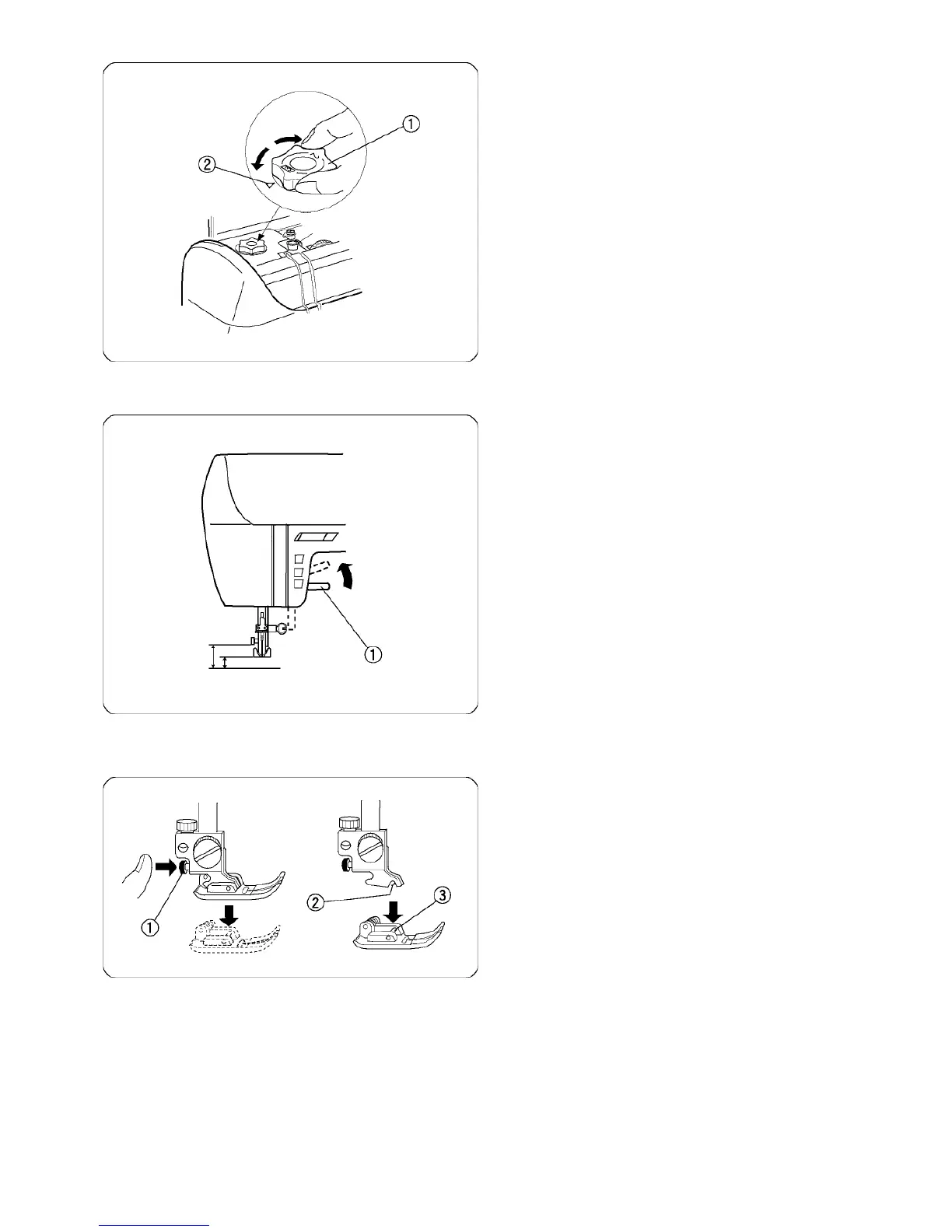 ①
②

①

①
②
③