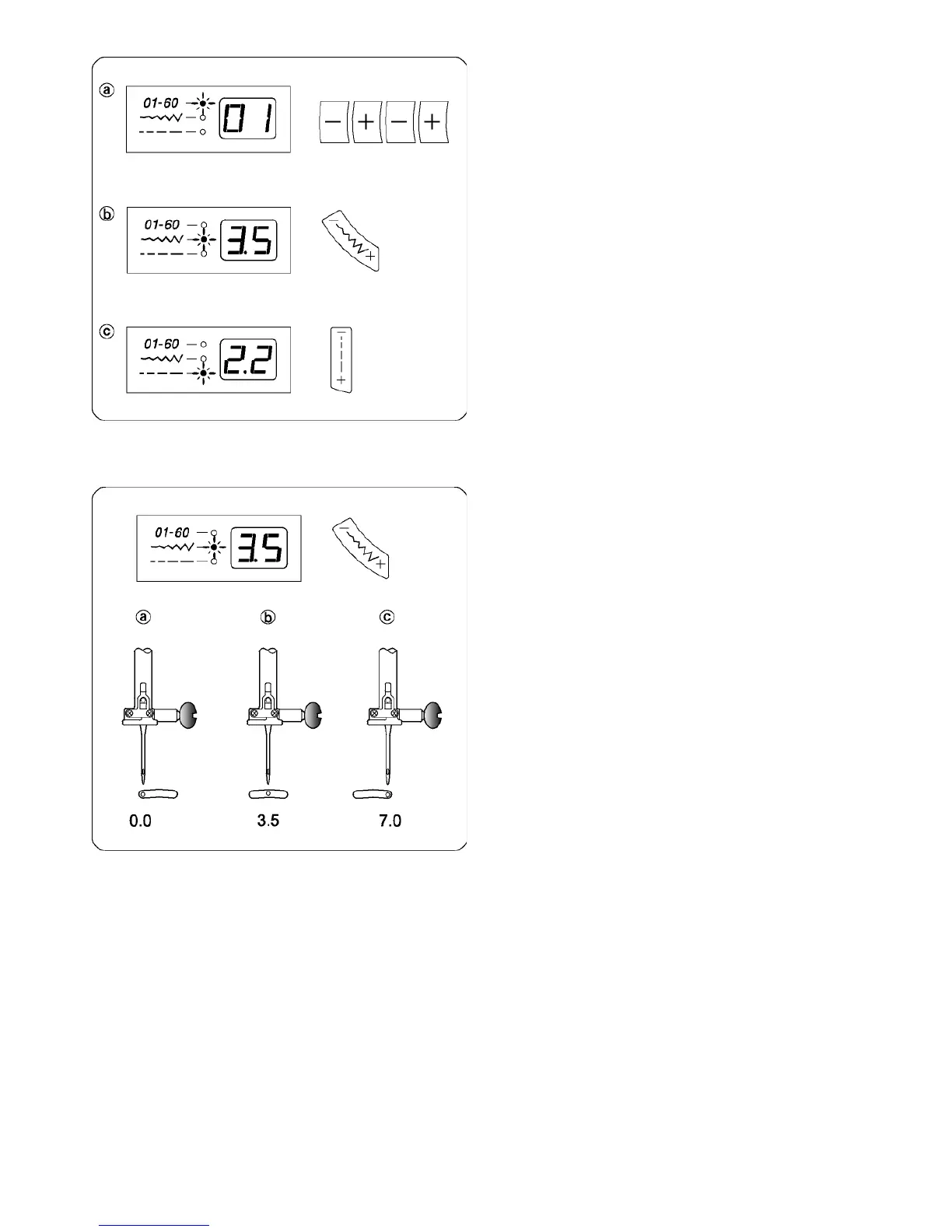 ⓐ

01-60

01

− + − +

ⓑ

01-60

3.5

− +

ⓒ

01-60

2.2

− +

01-60

3.5

− +

ⓐ ⓑ ⓒ

0.0 3.5 7.0