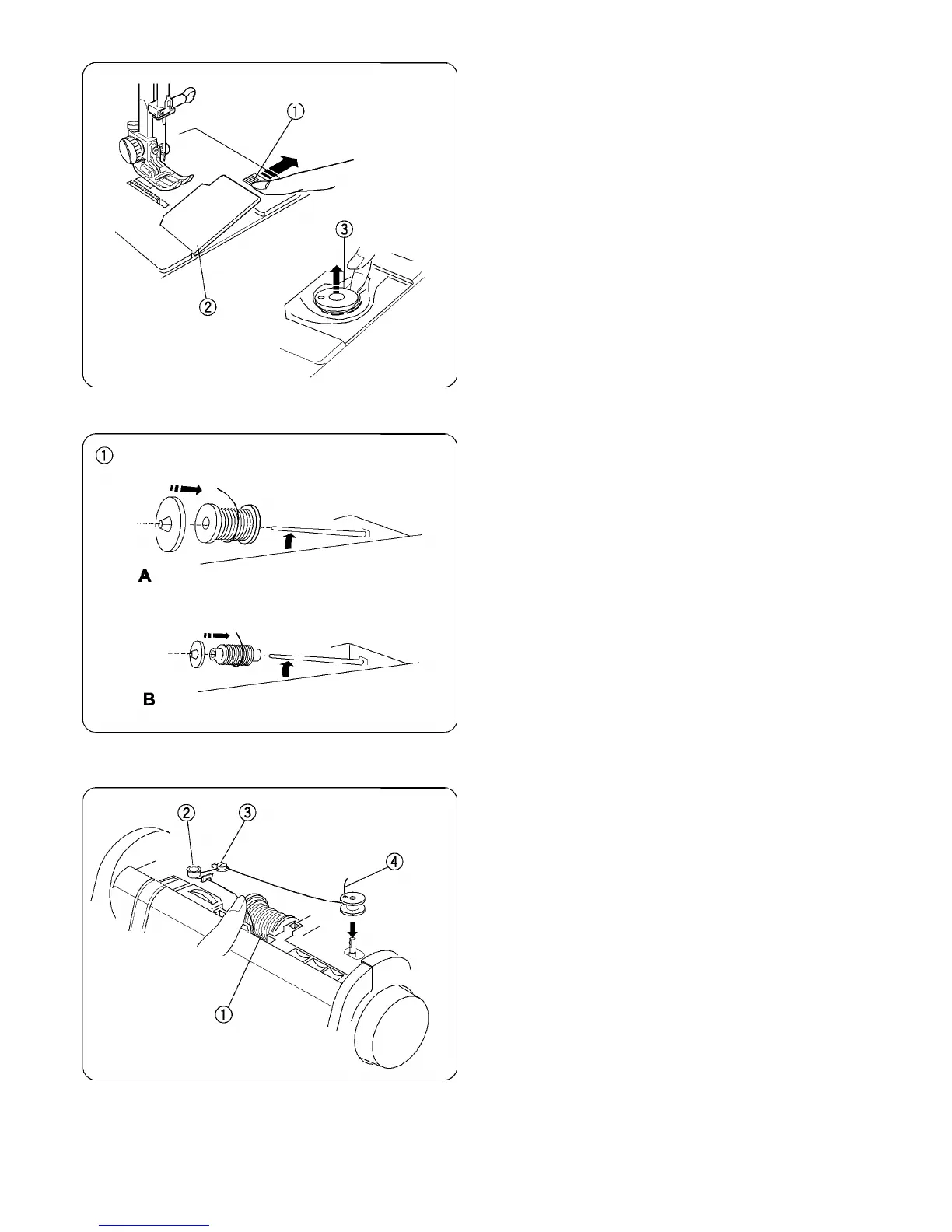 ①

②

③

①

A

B

②

③

④

①