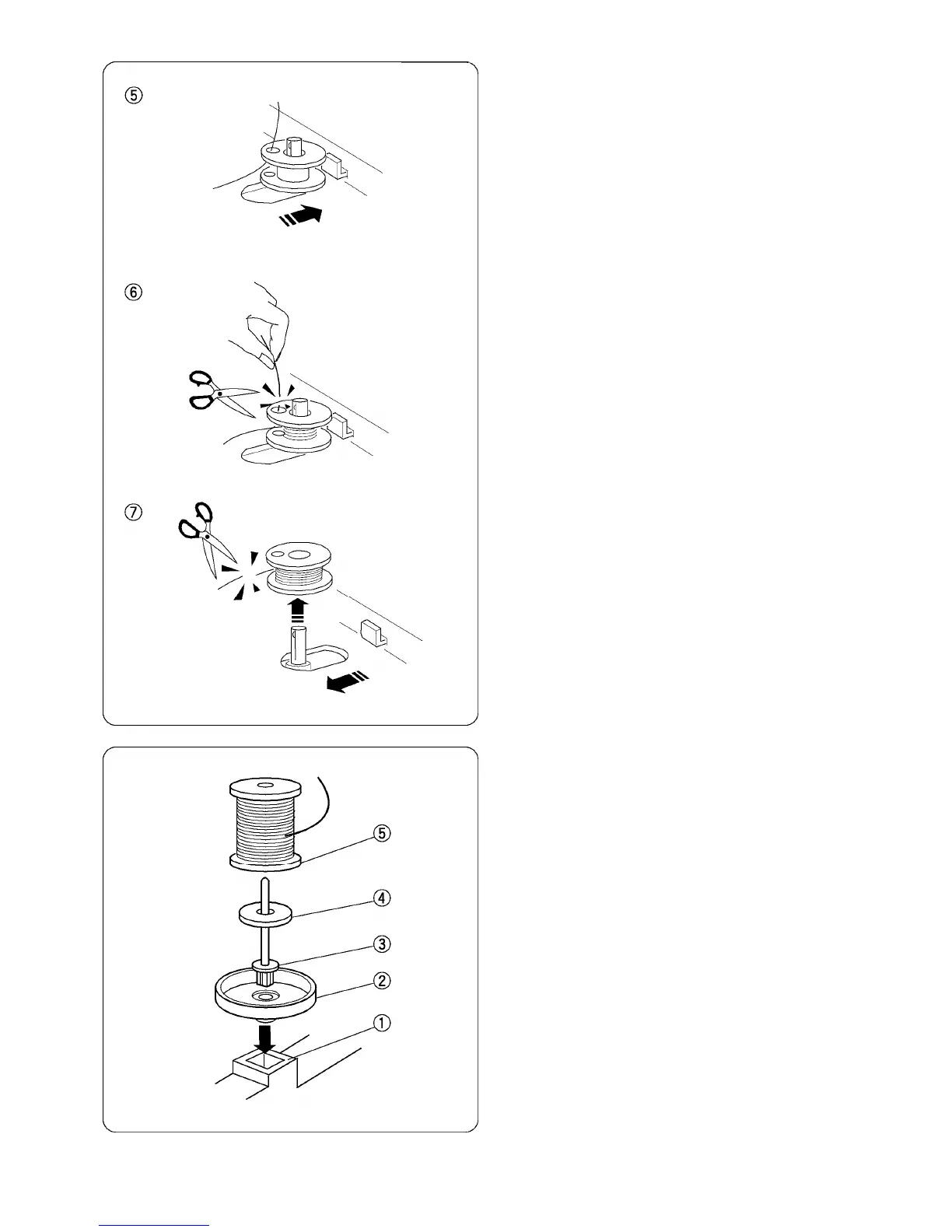 ⑤

⑥

⑦

⑤

④

③

②

①