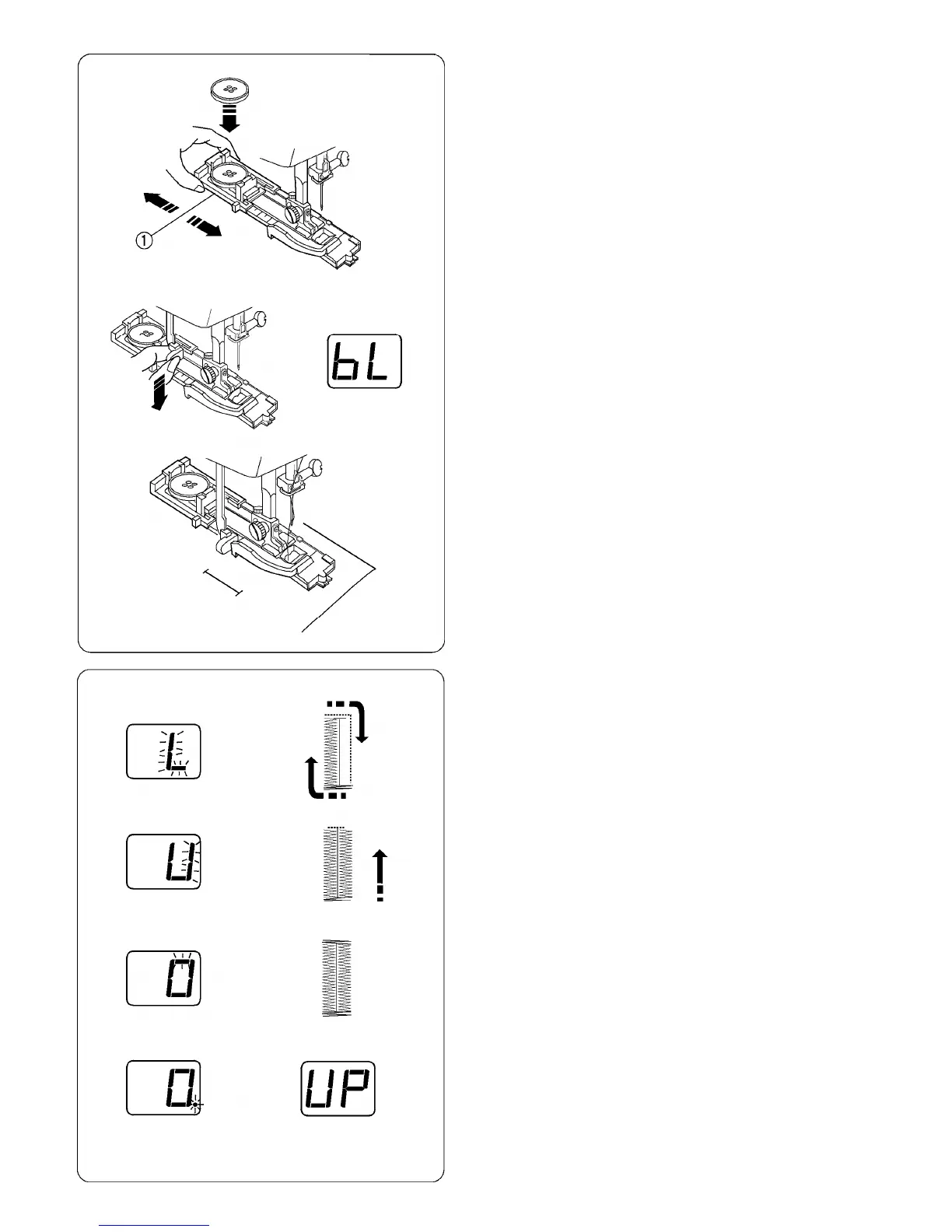 ①

bL

L

U

0

0.

UP