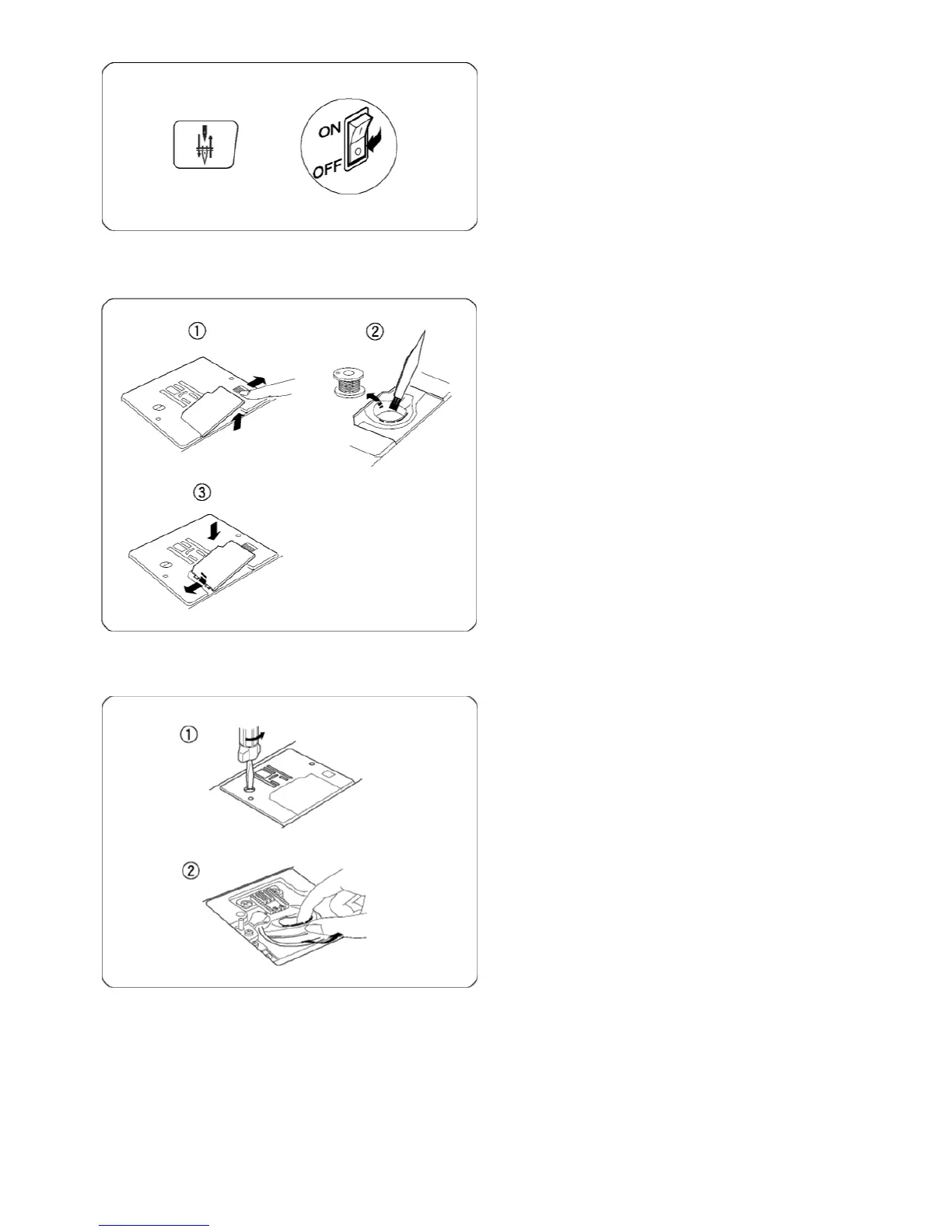 ON
OFF

①
②
③

①
②