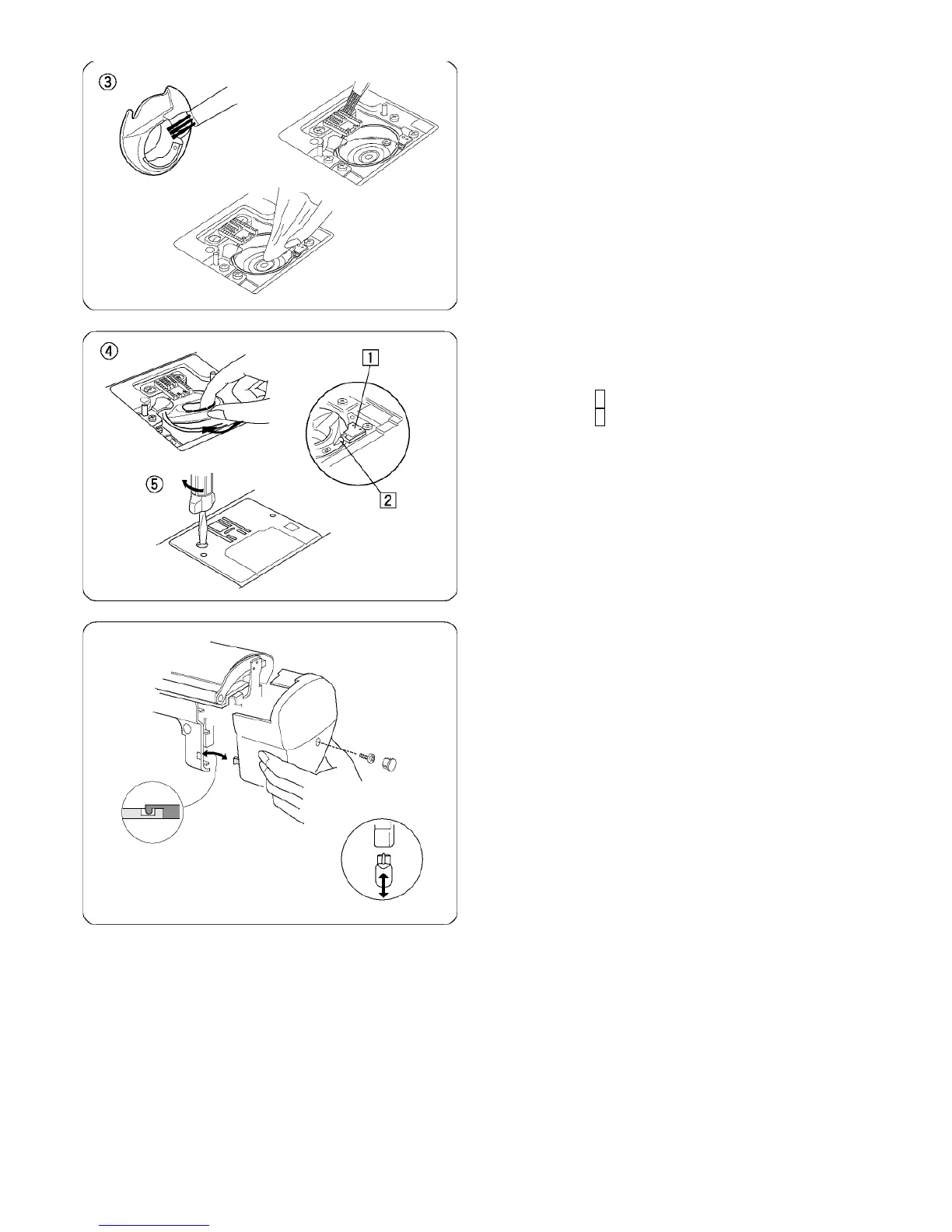 ③

④

1

2

⑤