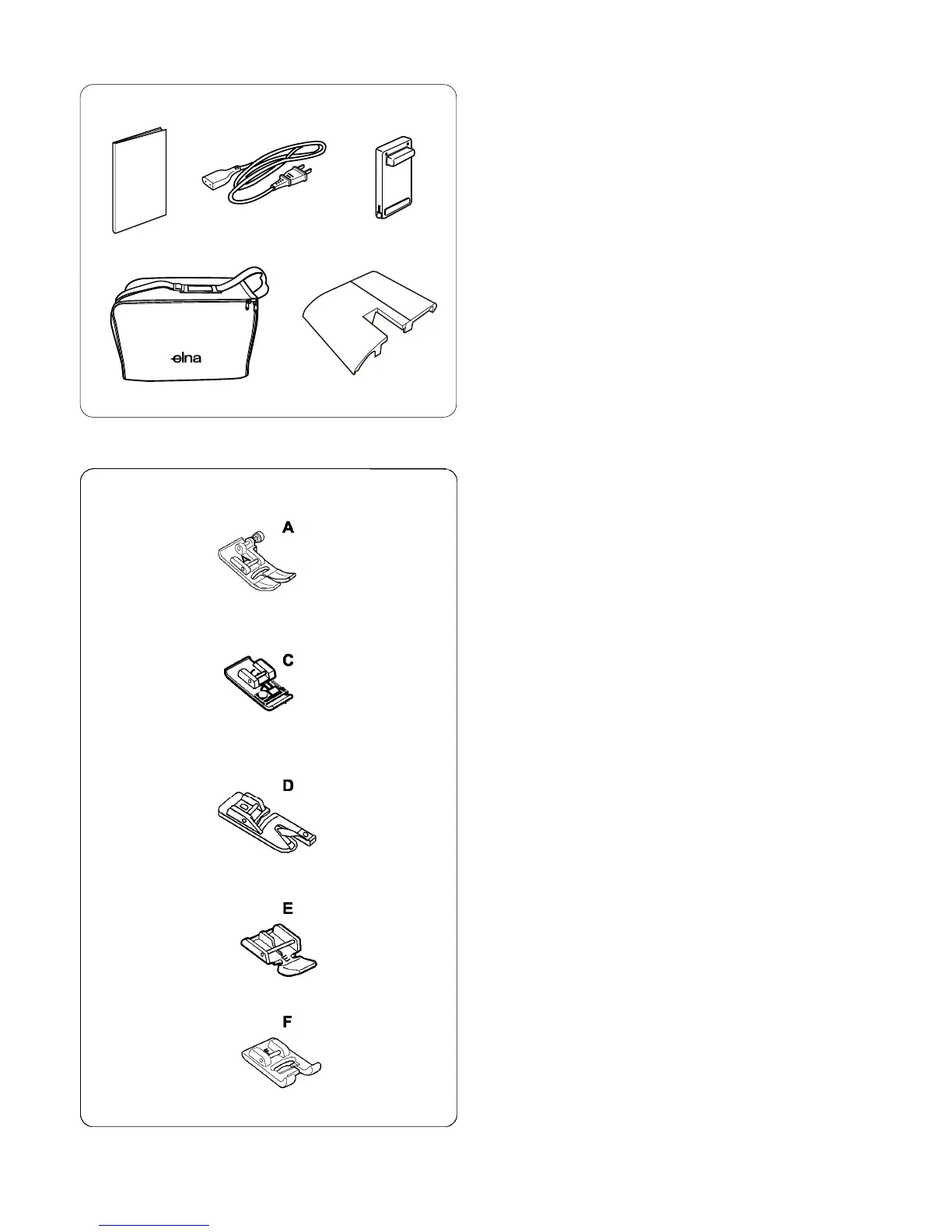 elna

A

C

D

E

F