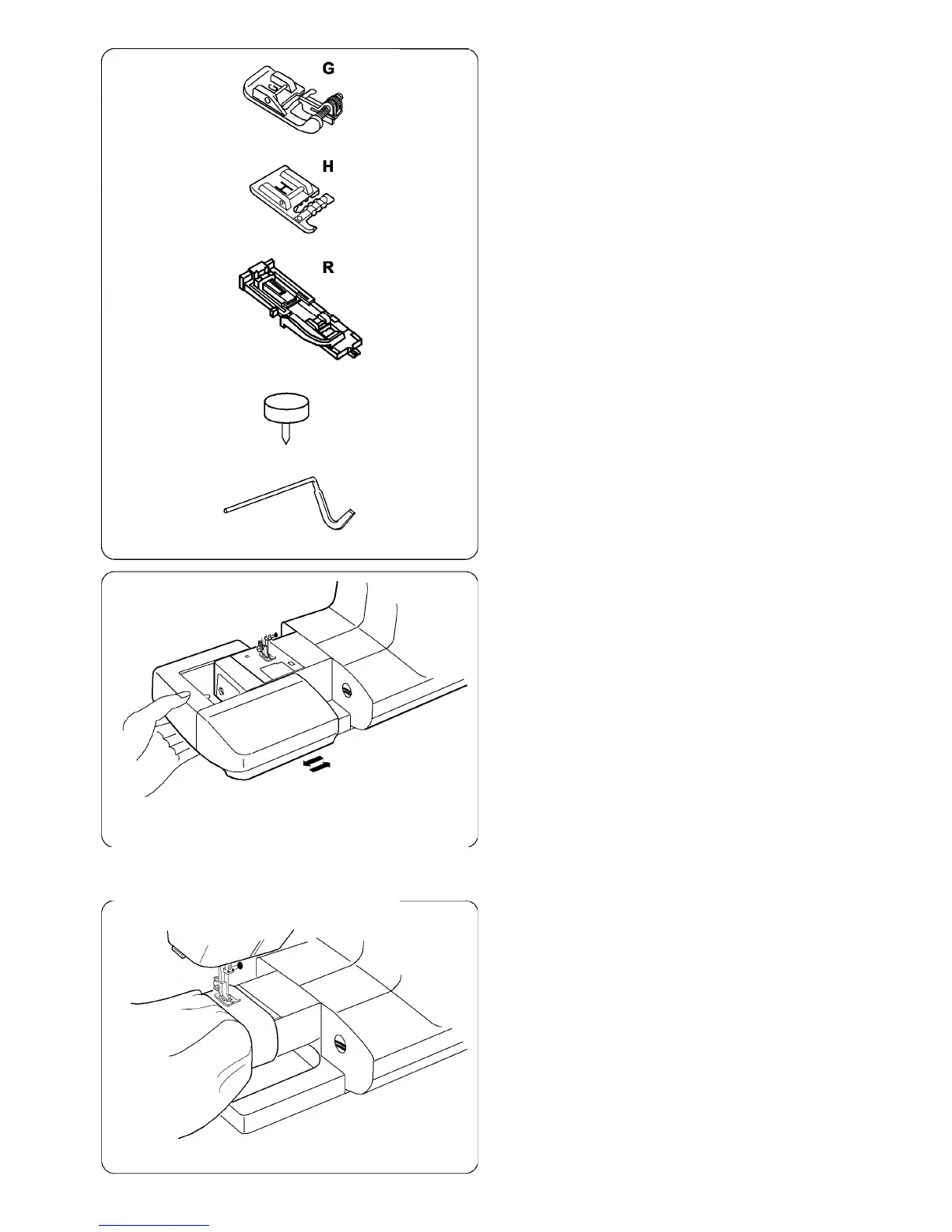 G

H

R