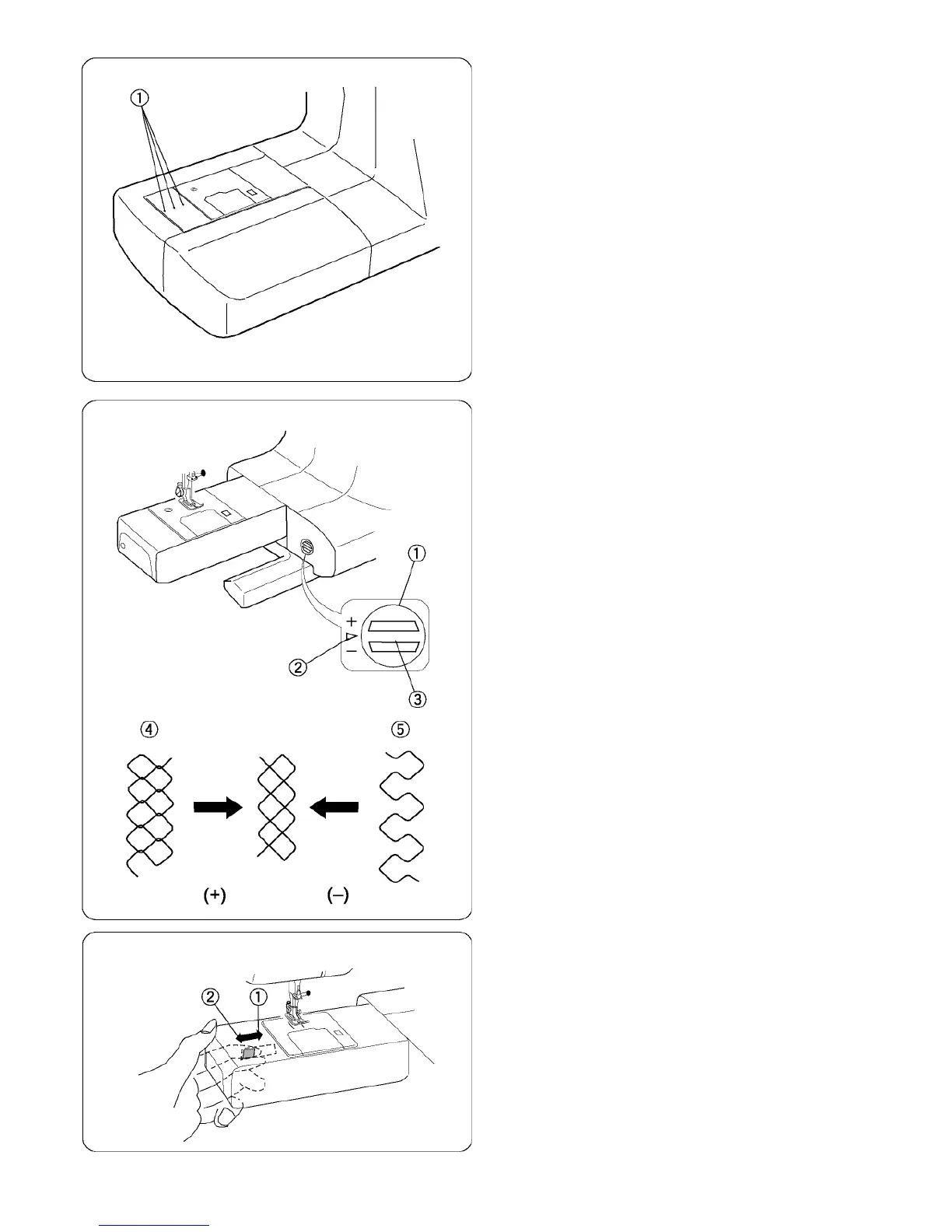 ①

①
+
−
②
③
④
⑤
(+)
(−)

②
①