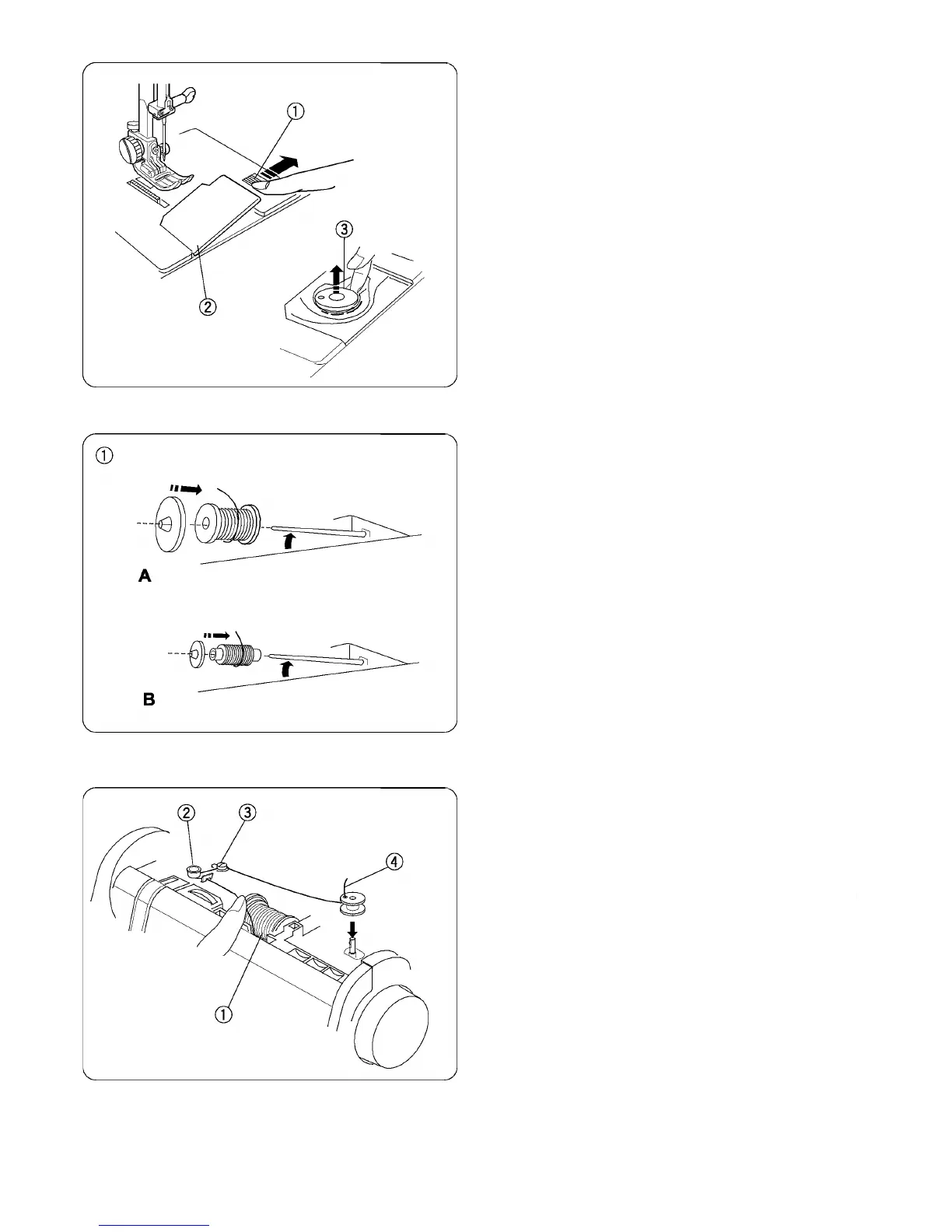 ①

③

②

①

A

B

②

③

④

①