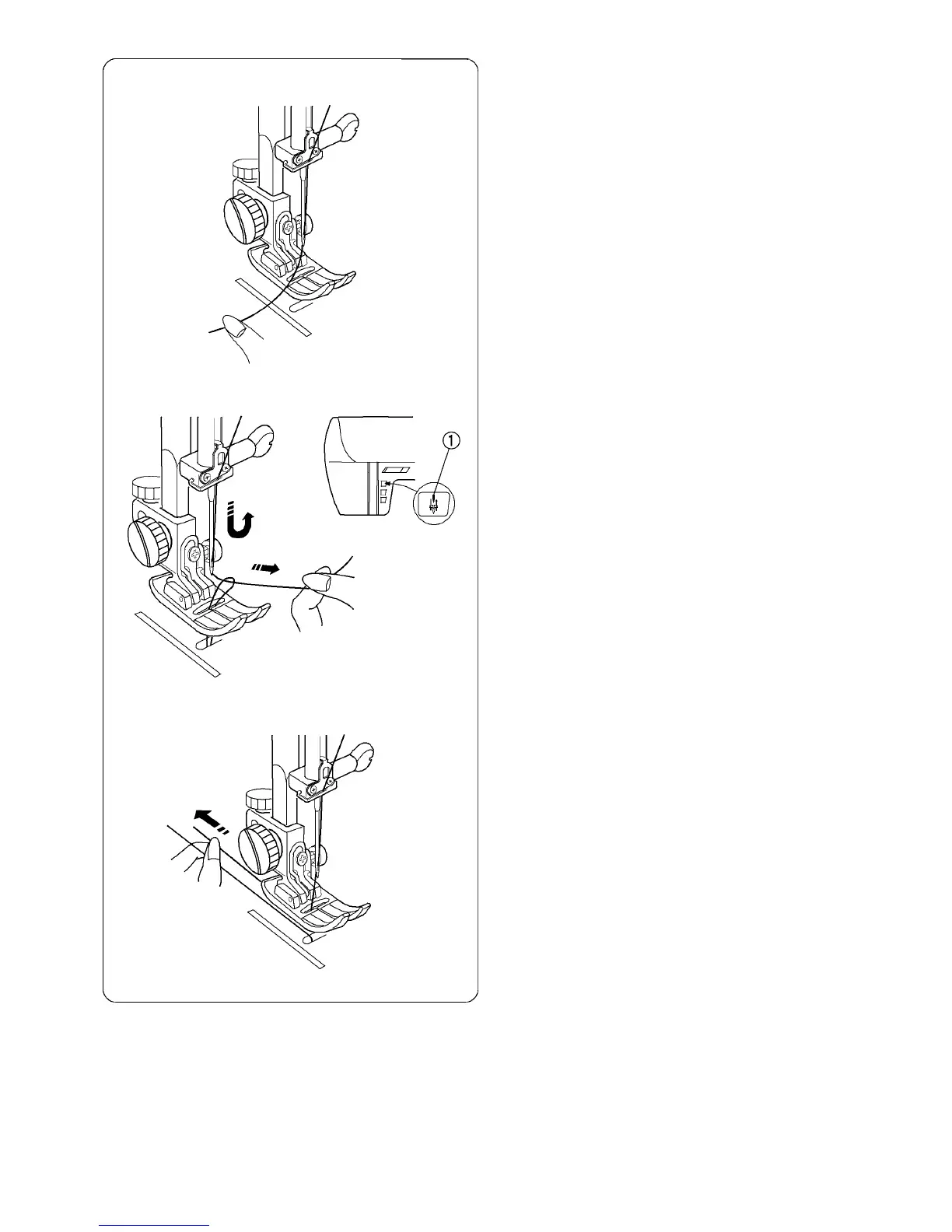 ①