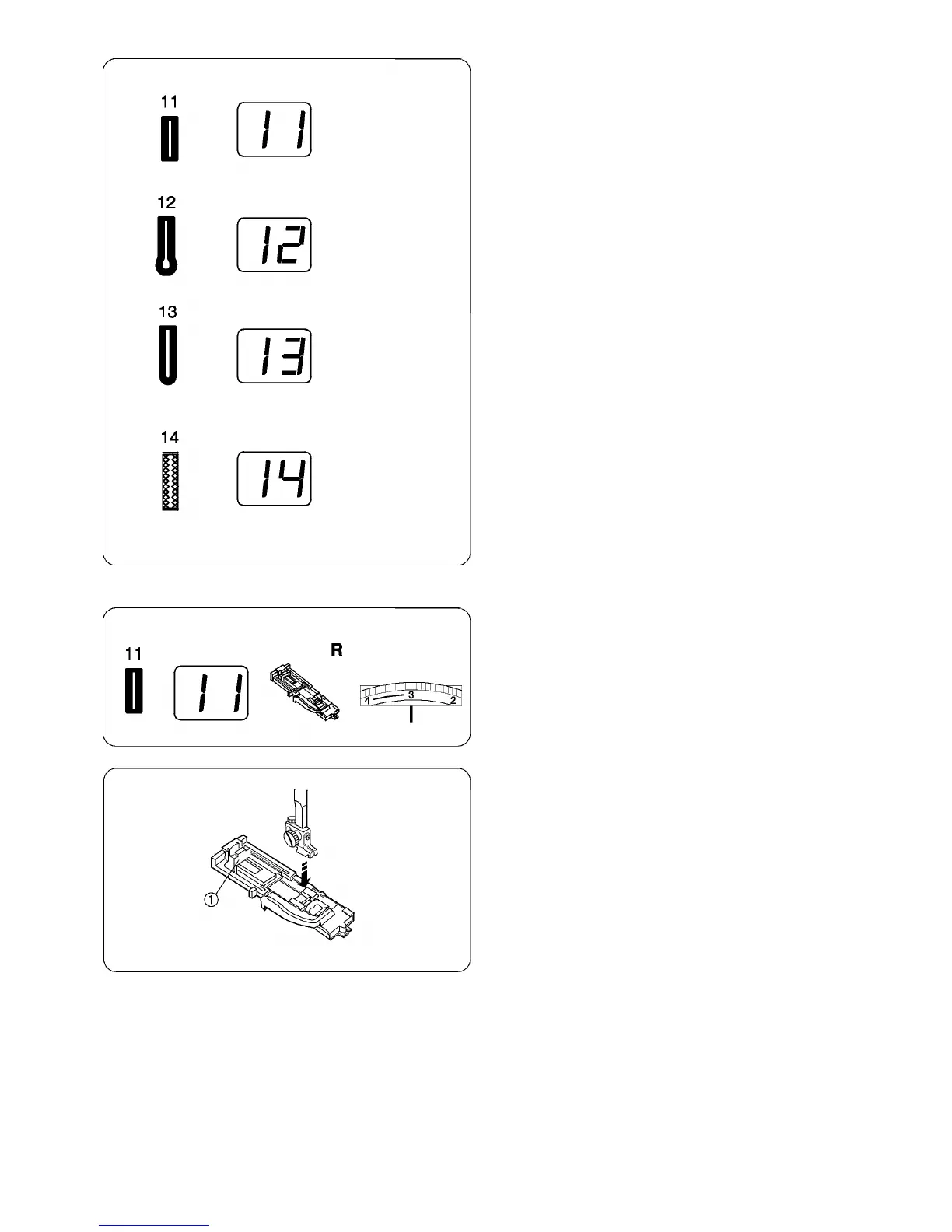 11

11

12

12

13

13

14

14

11

11

R

4 3 2

①