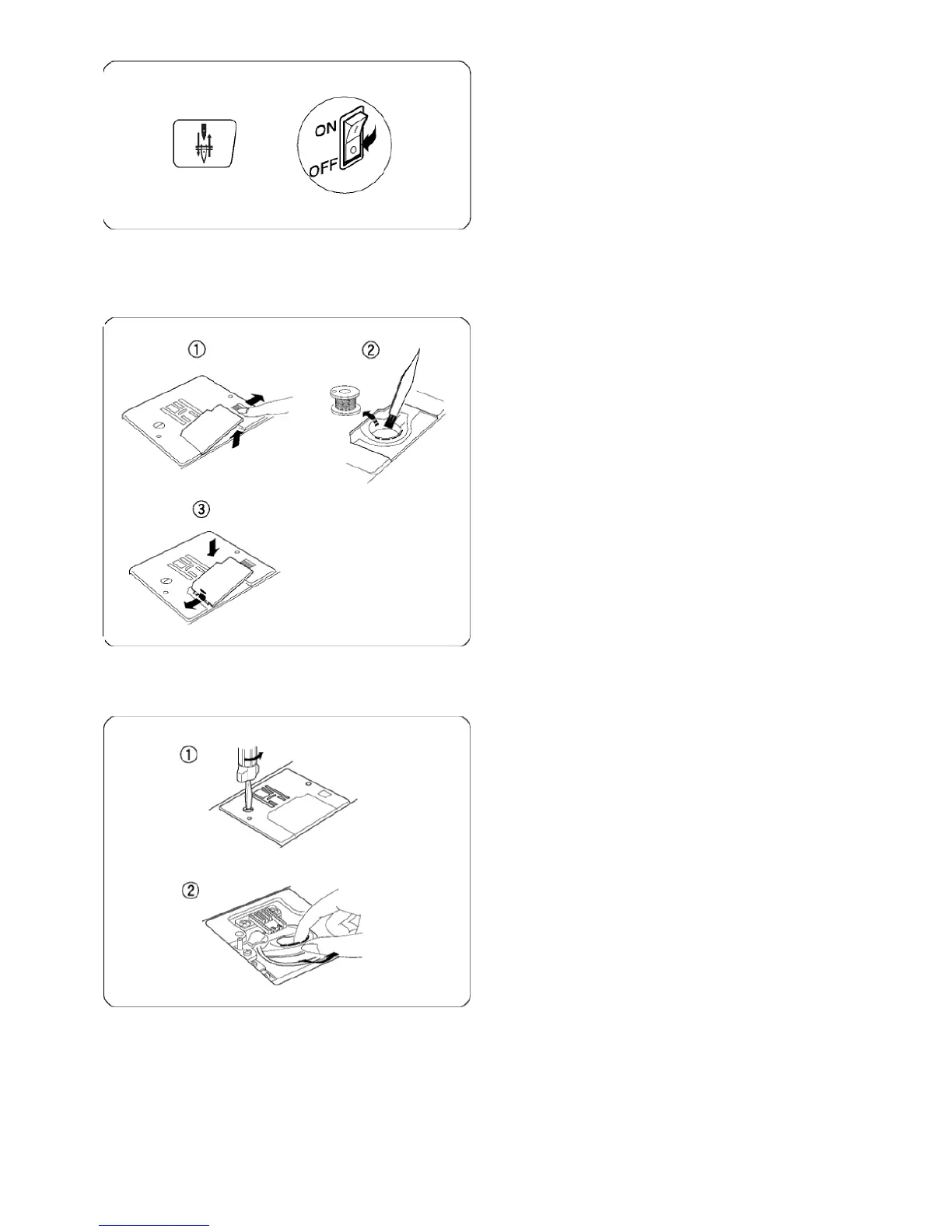 ON
OFF

①
②
③

①
②