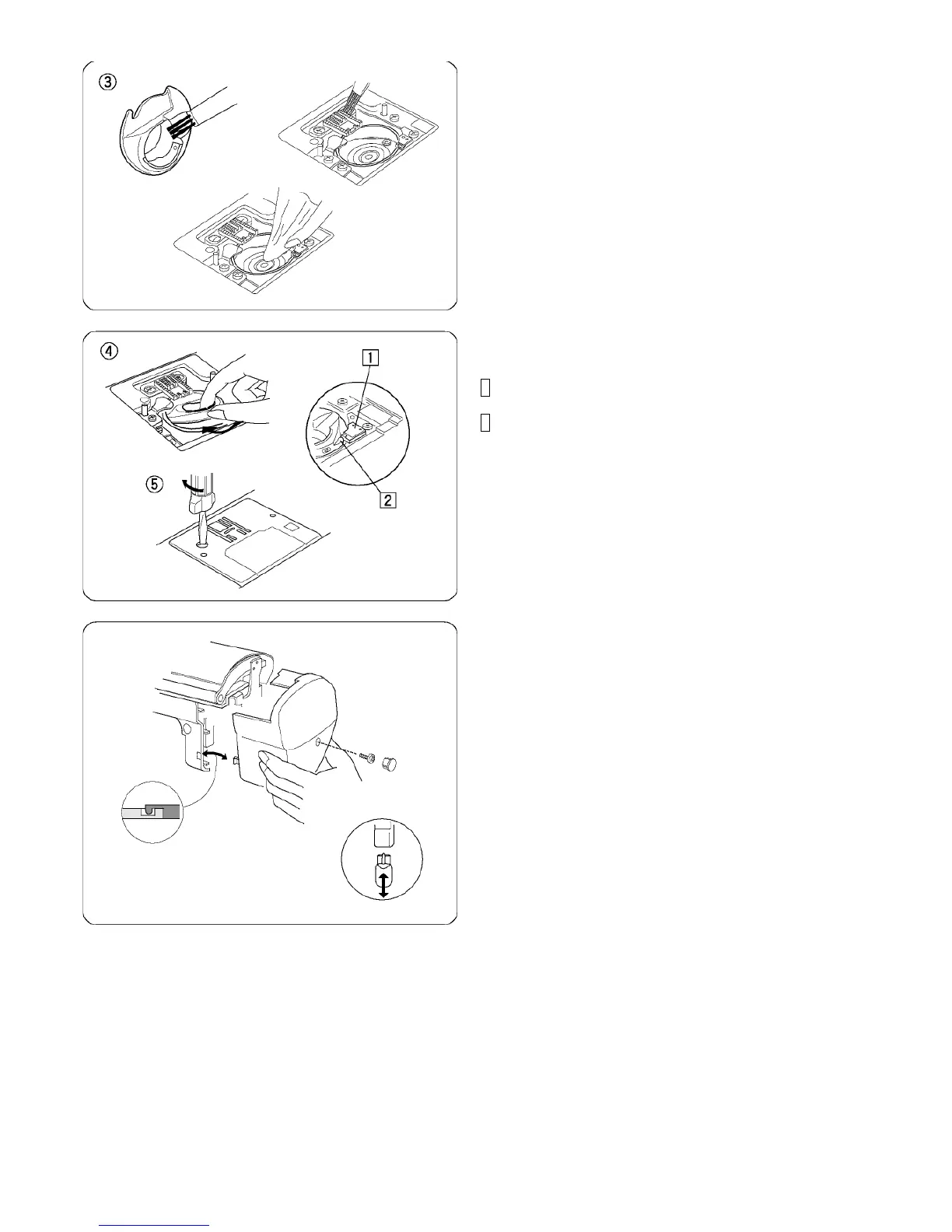 ③

④

1

2

⑤