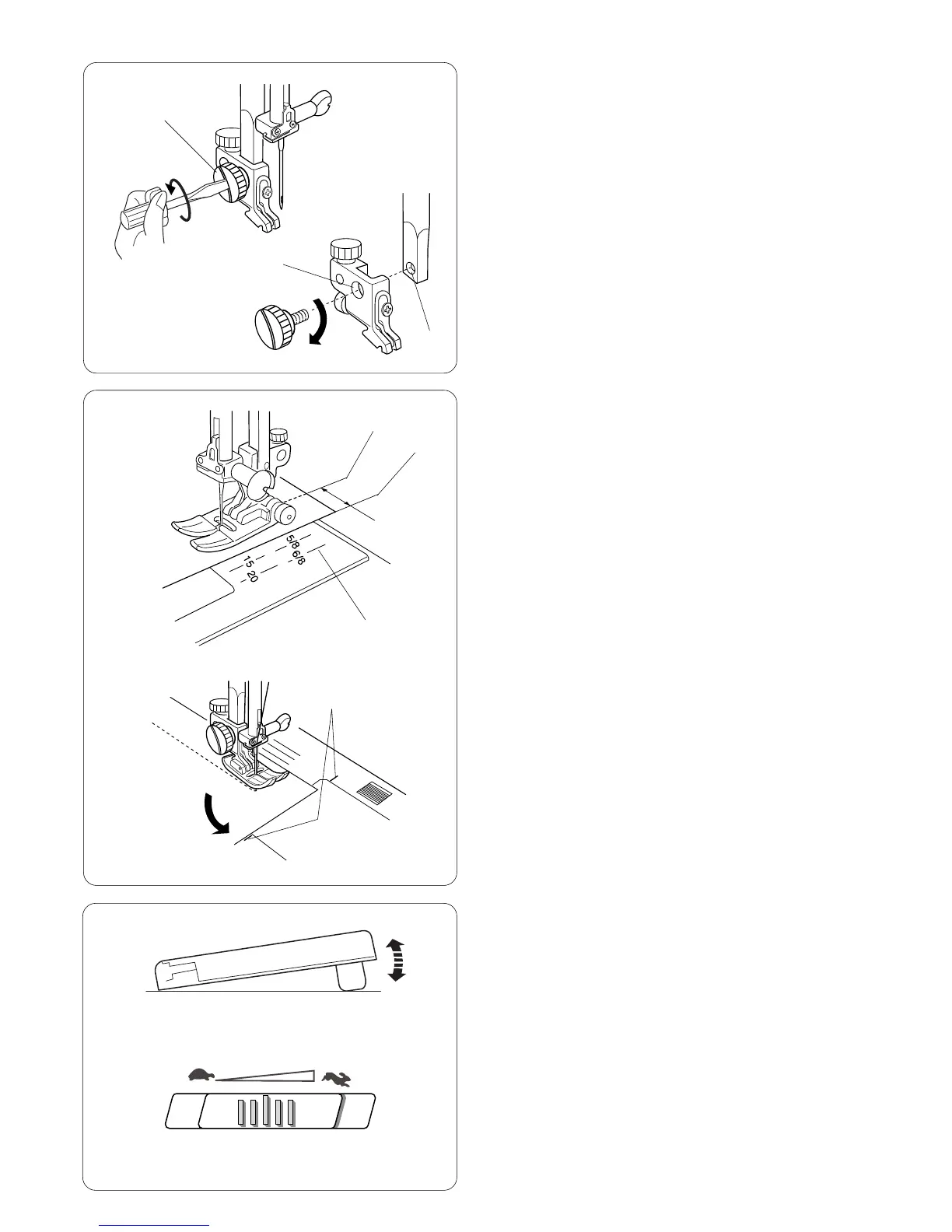 5/8 6/8
15 20