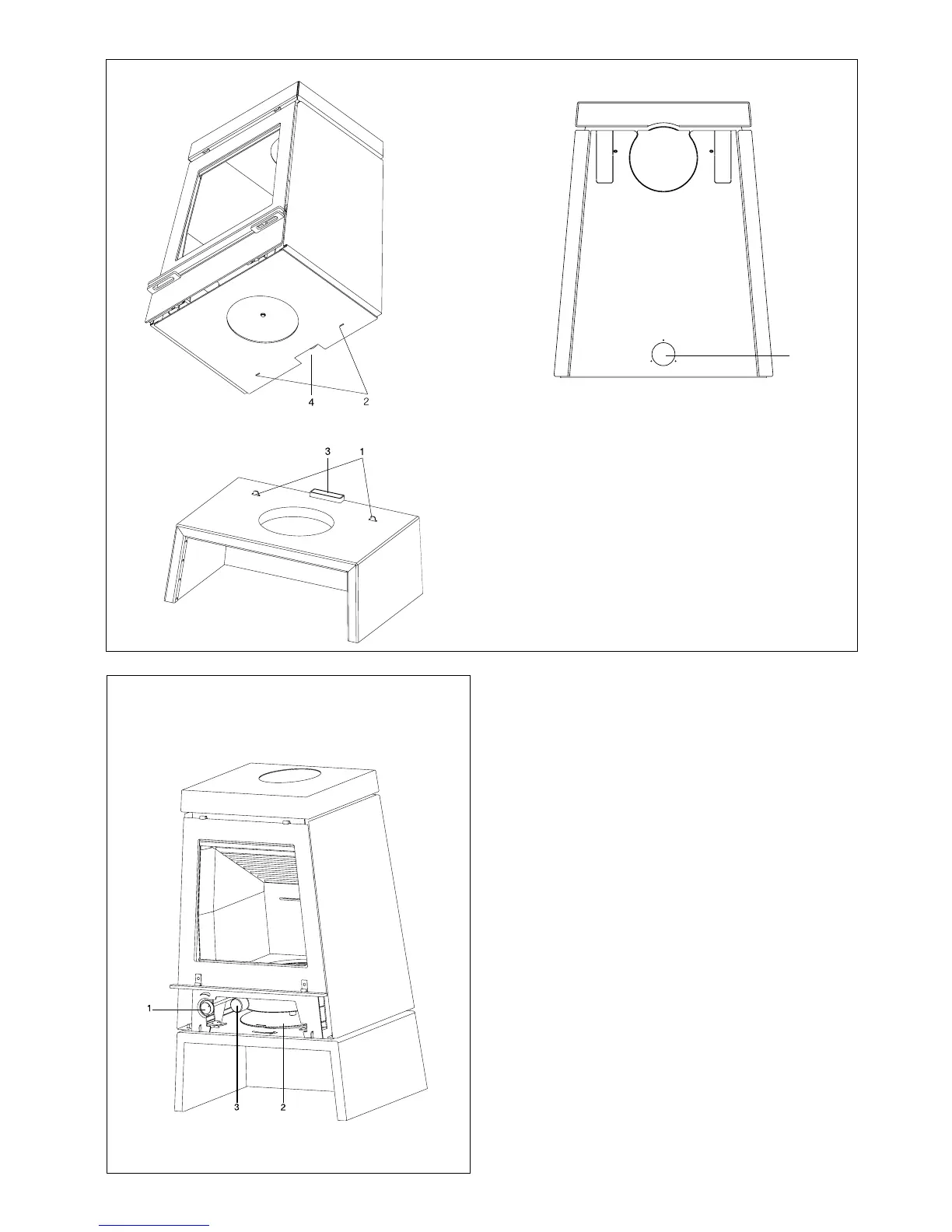 4
2
3
1
1
3
2