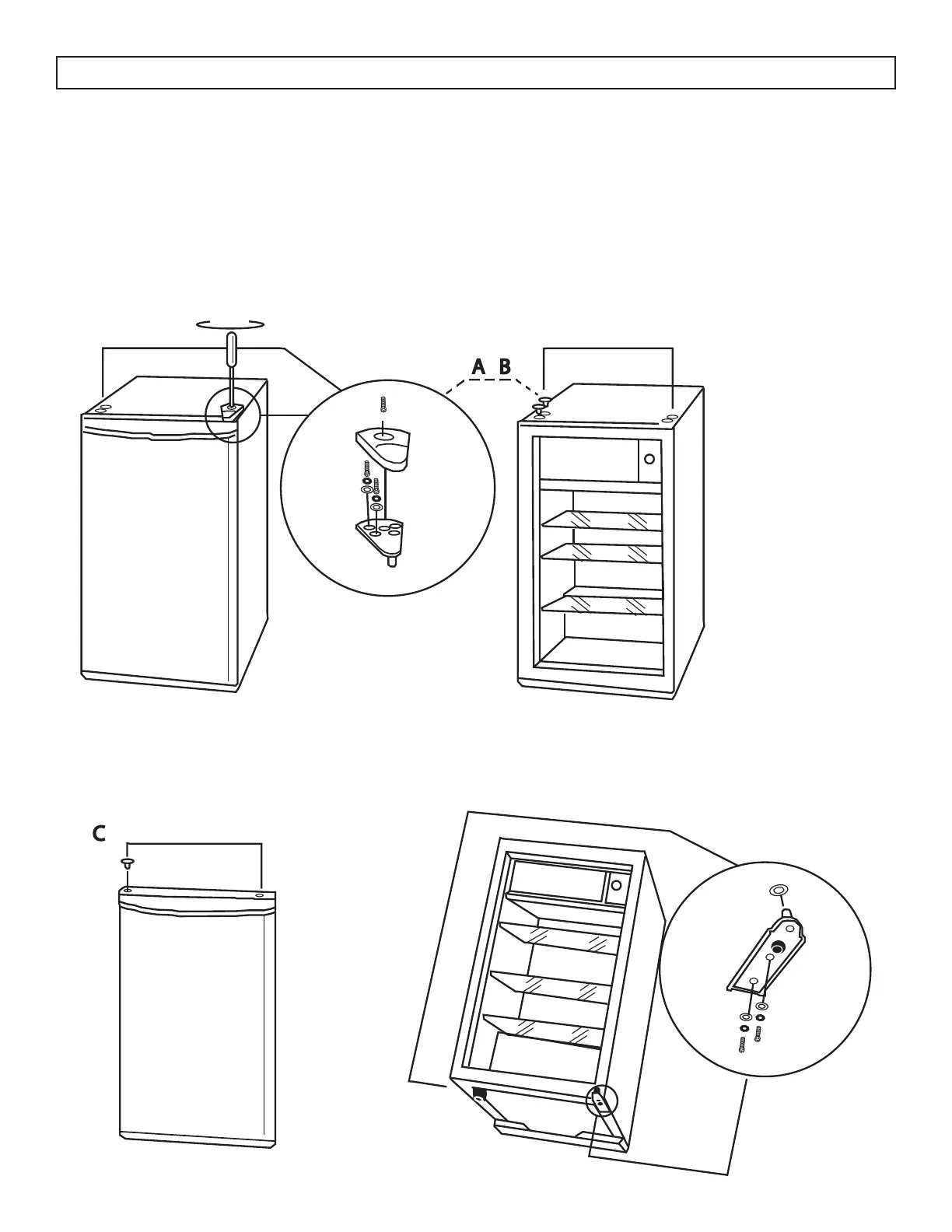 A B

C