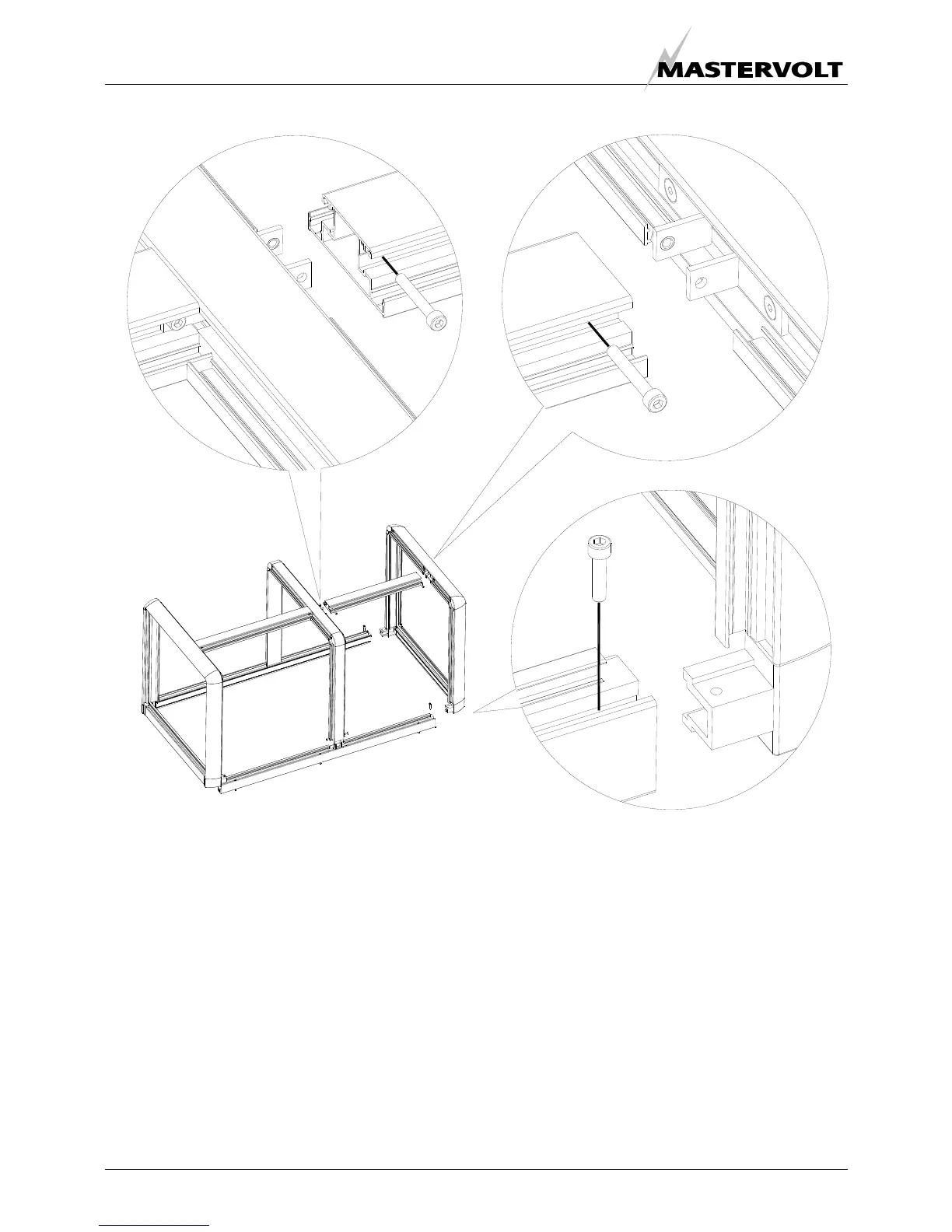 MASTERVOLT