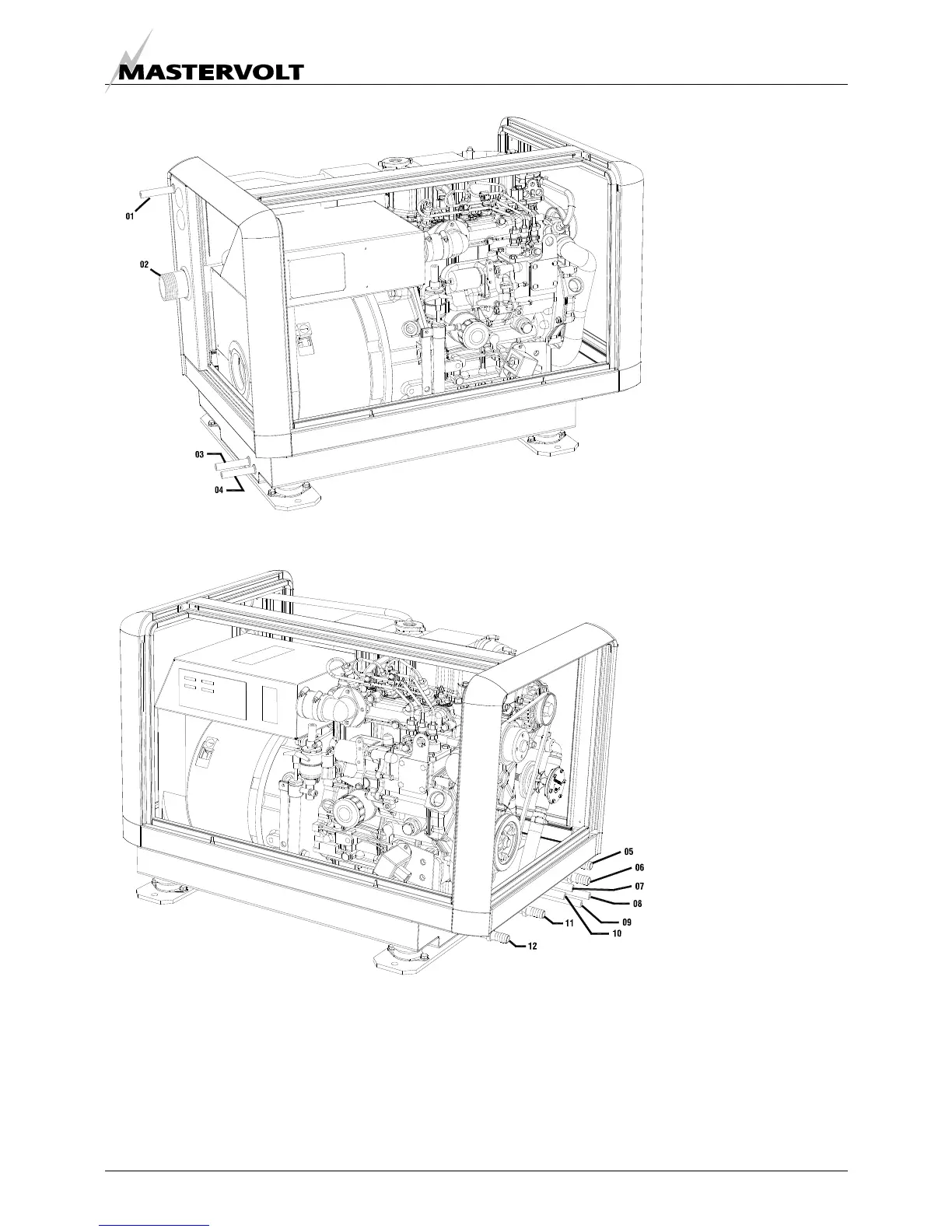 MASTERVOLT

01
02
03
04

05
06
07
08
09
10
11
12