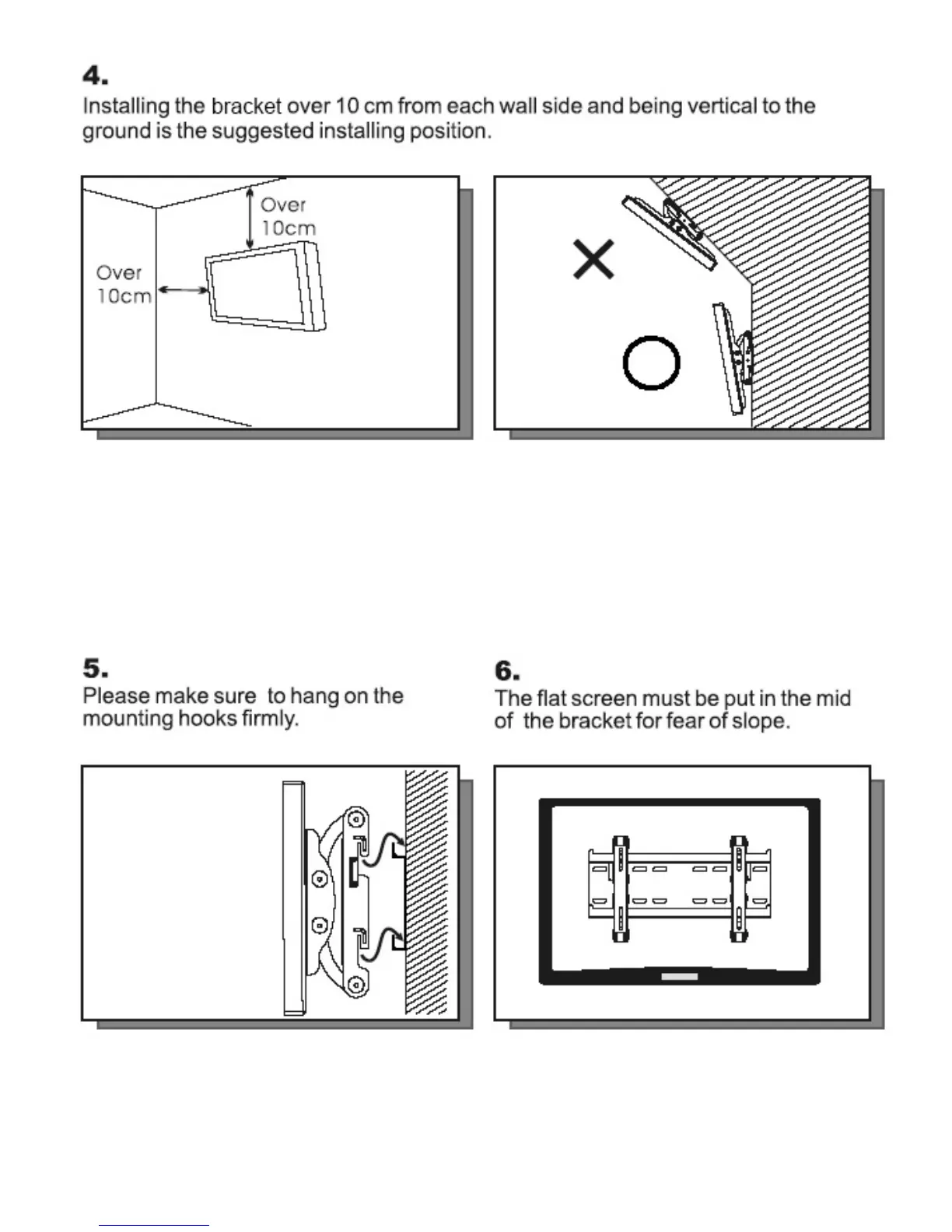 4.
Installing the bracket over 10 cm from each wall side and being vertical to the ground is the suggested installing position.

Over 10cm

Over 10cm

5.
Please make sure to hang on the mounting hooks firmly.

6.
The flat screen must be put in the mid of the bracket for fear of slope.