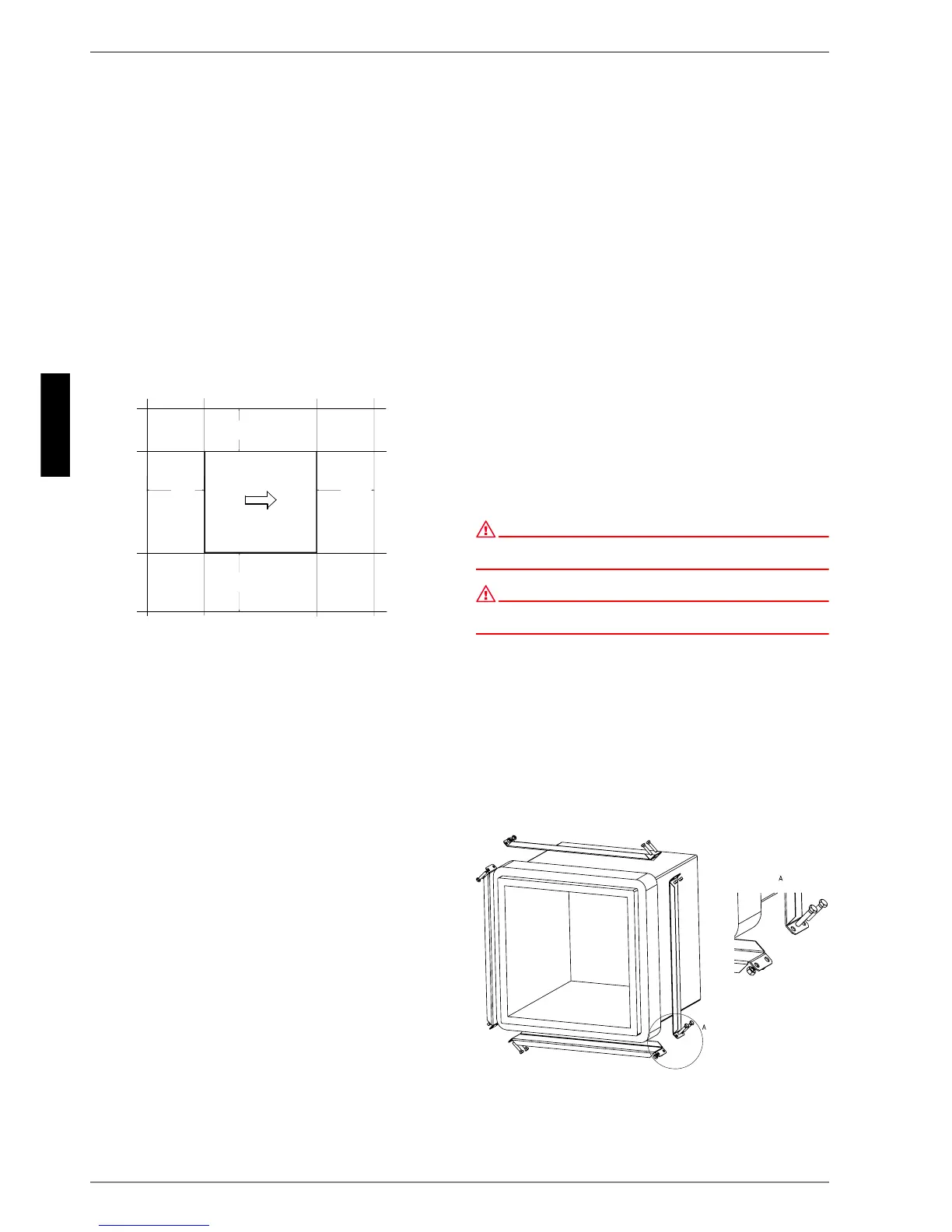 A

A