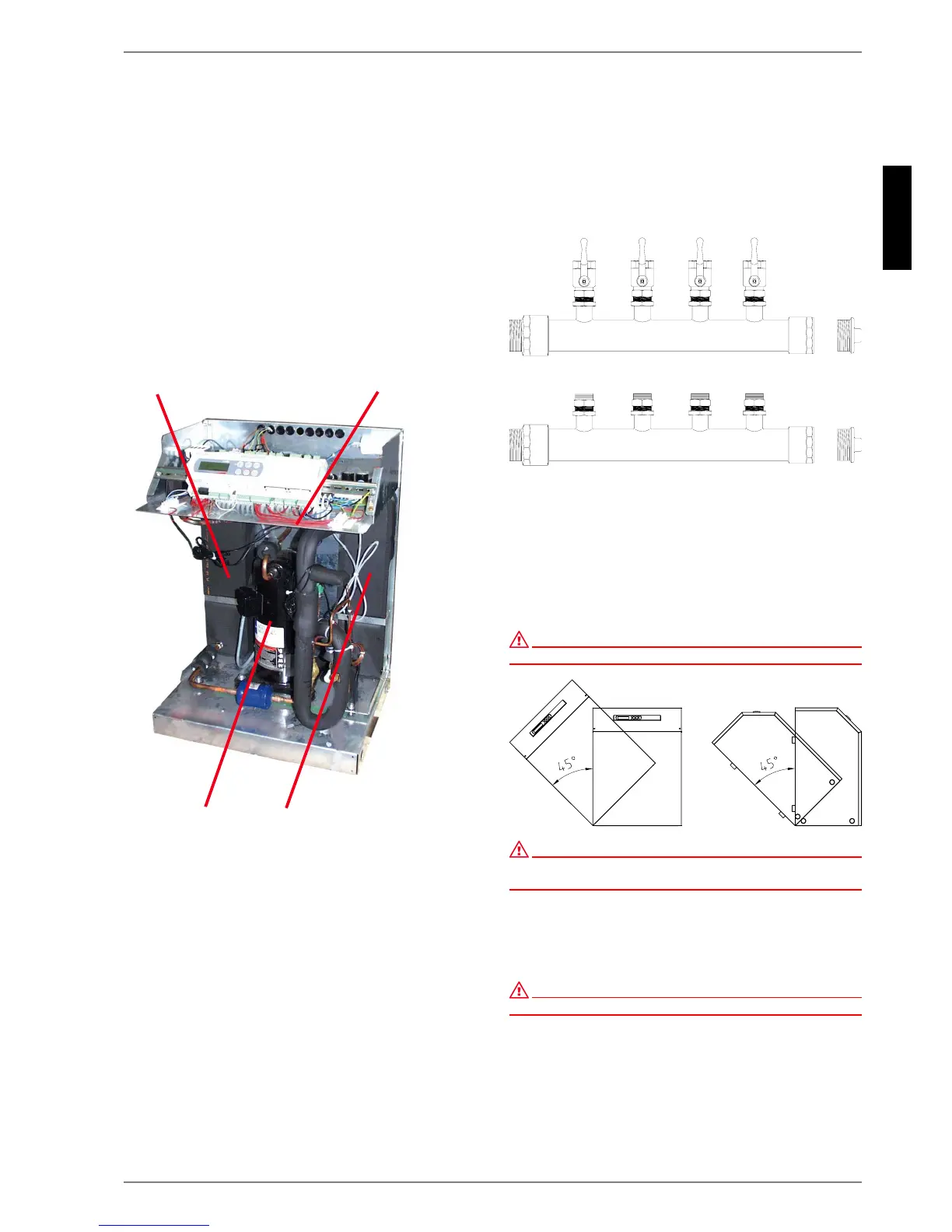 45°

45°