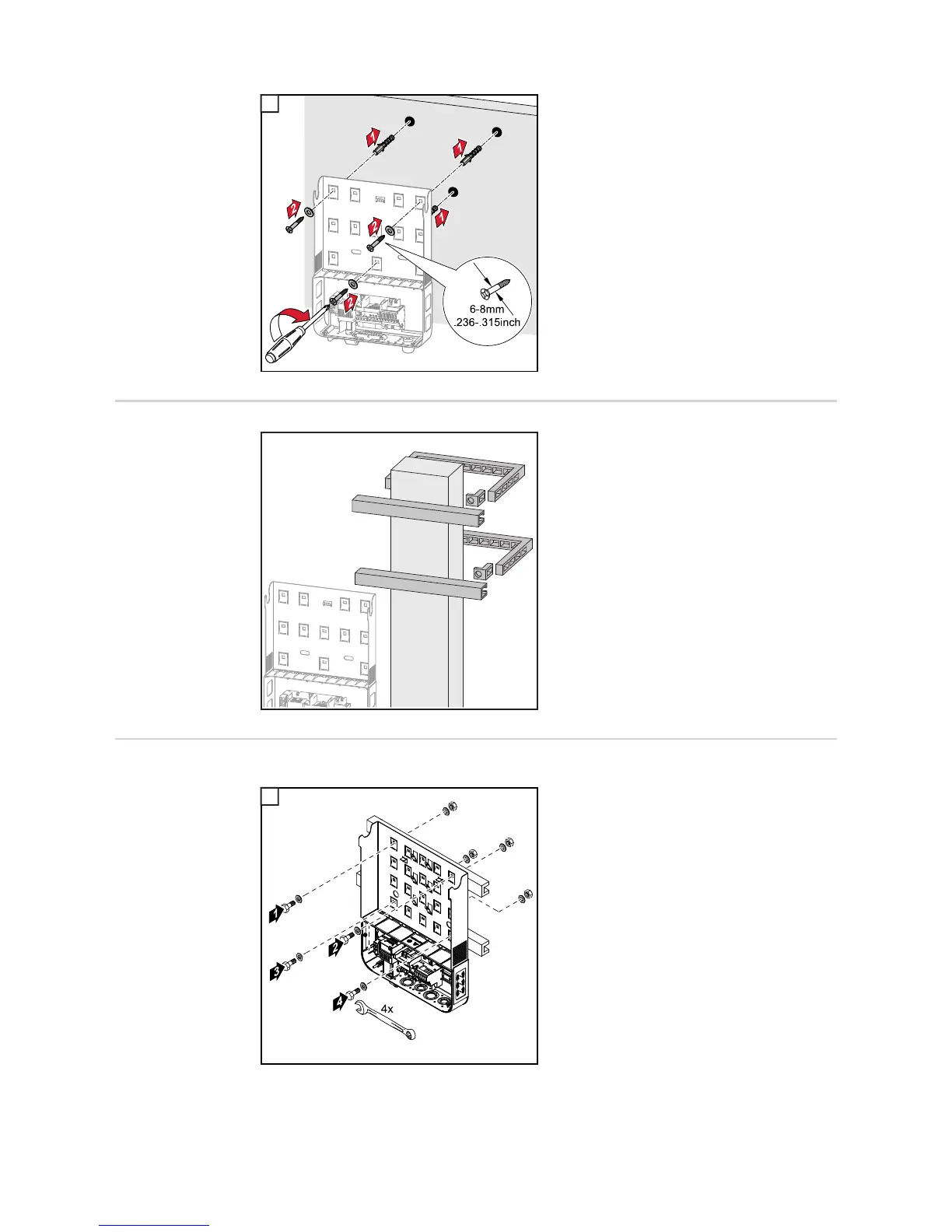 1
1
1
2
2
2

6-8mm
.236-.315inch

1
2
3
4
4x