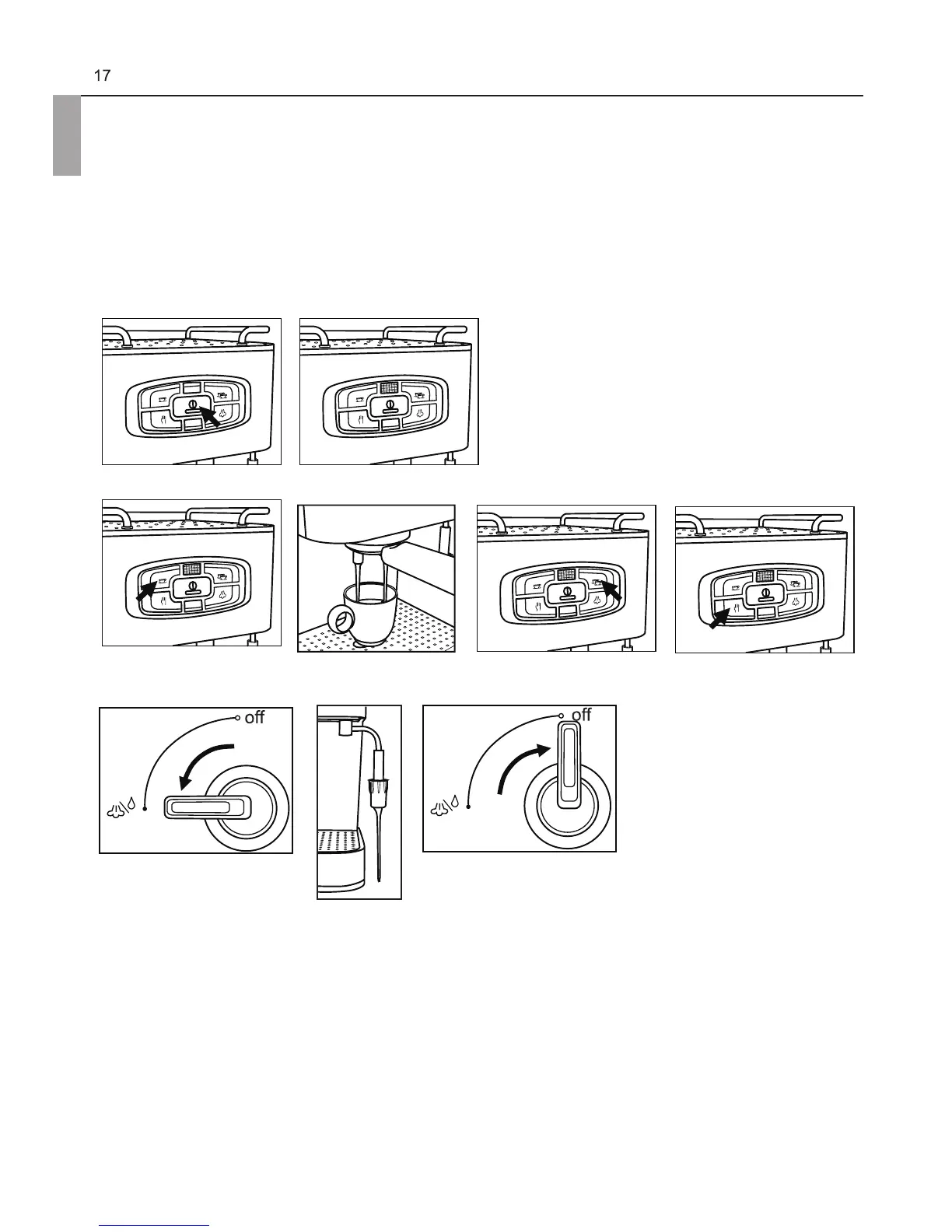 17

off

off