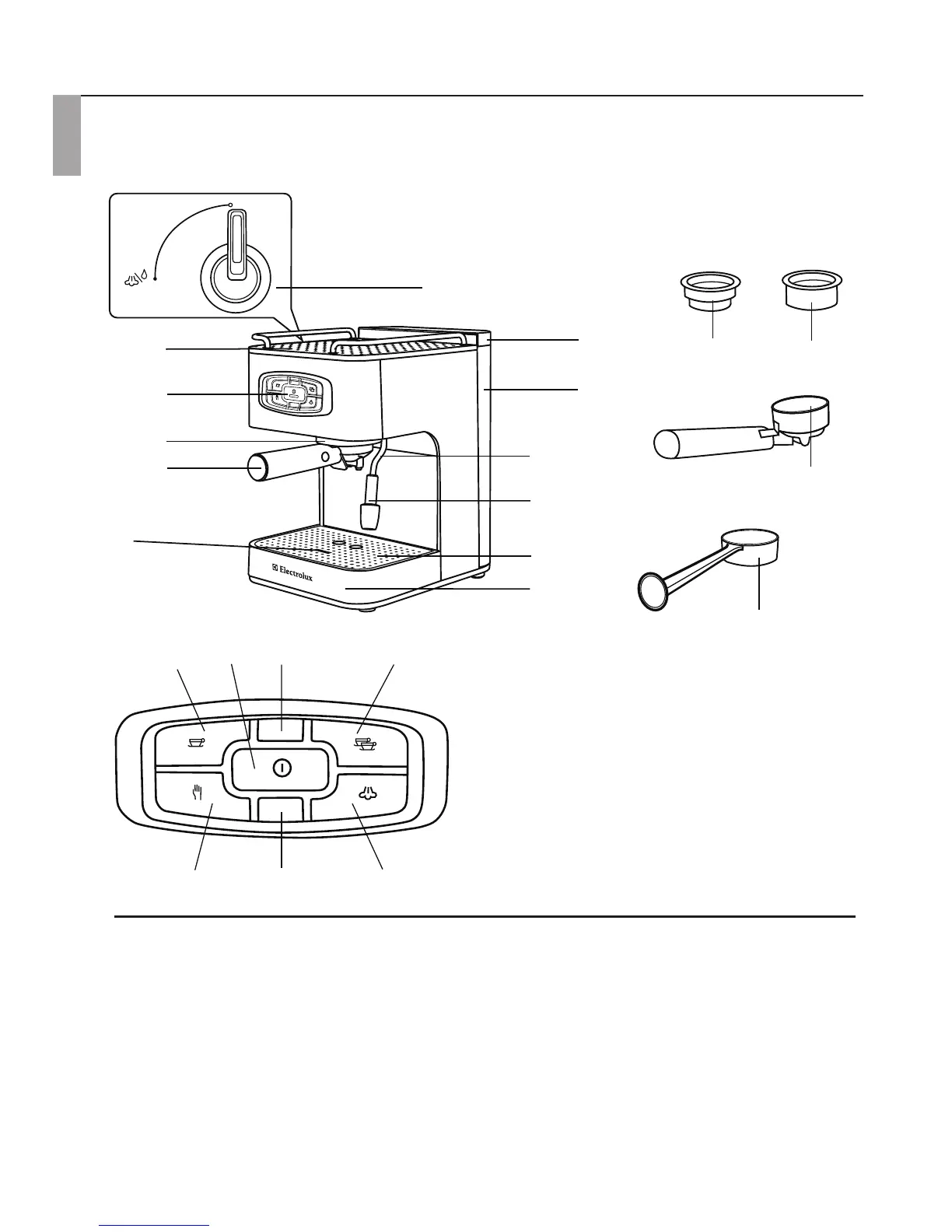 Electrolux