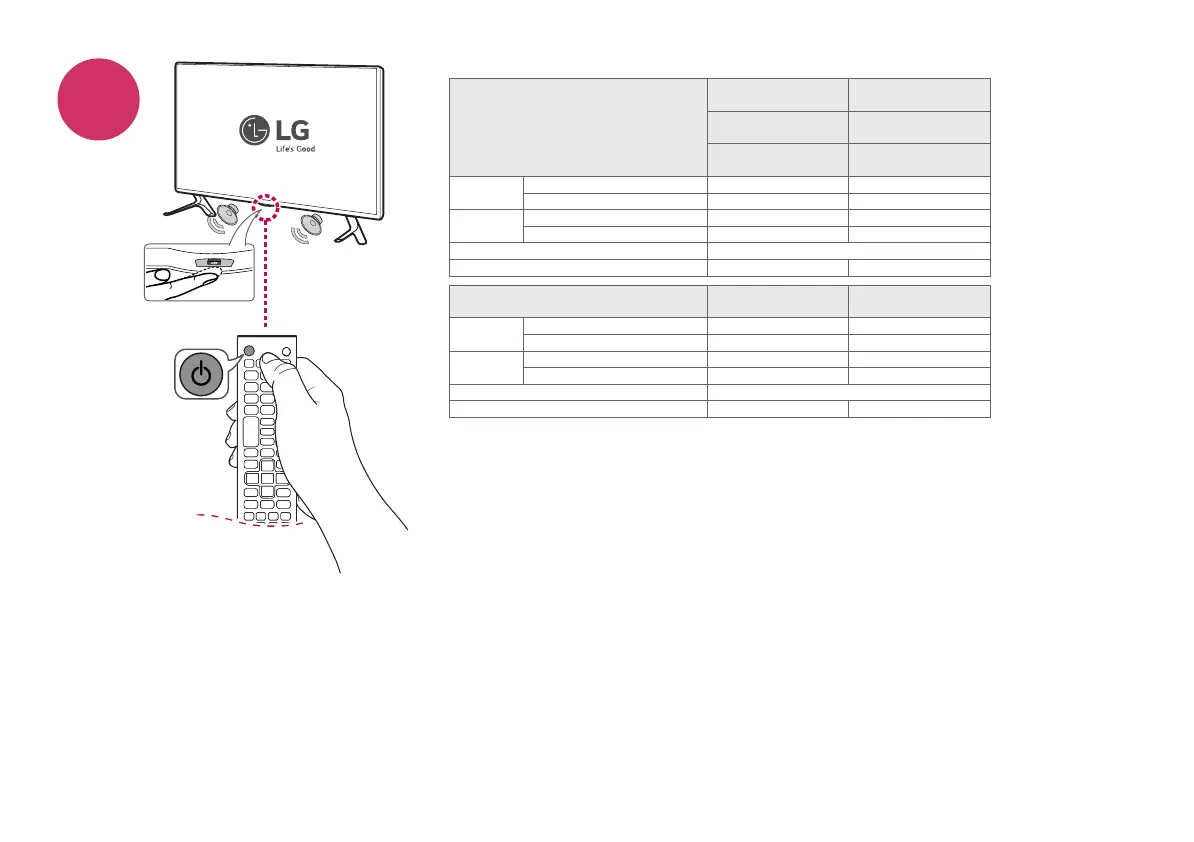 LG
Life's Good