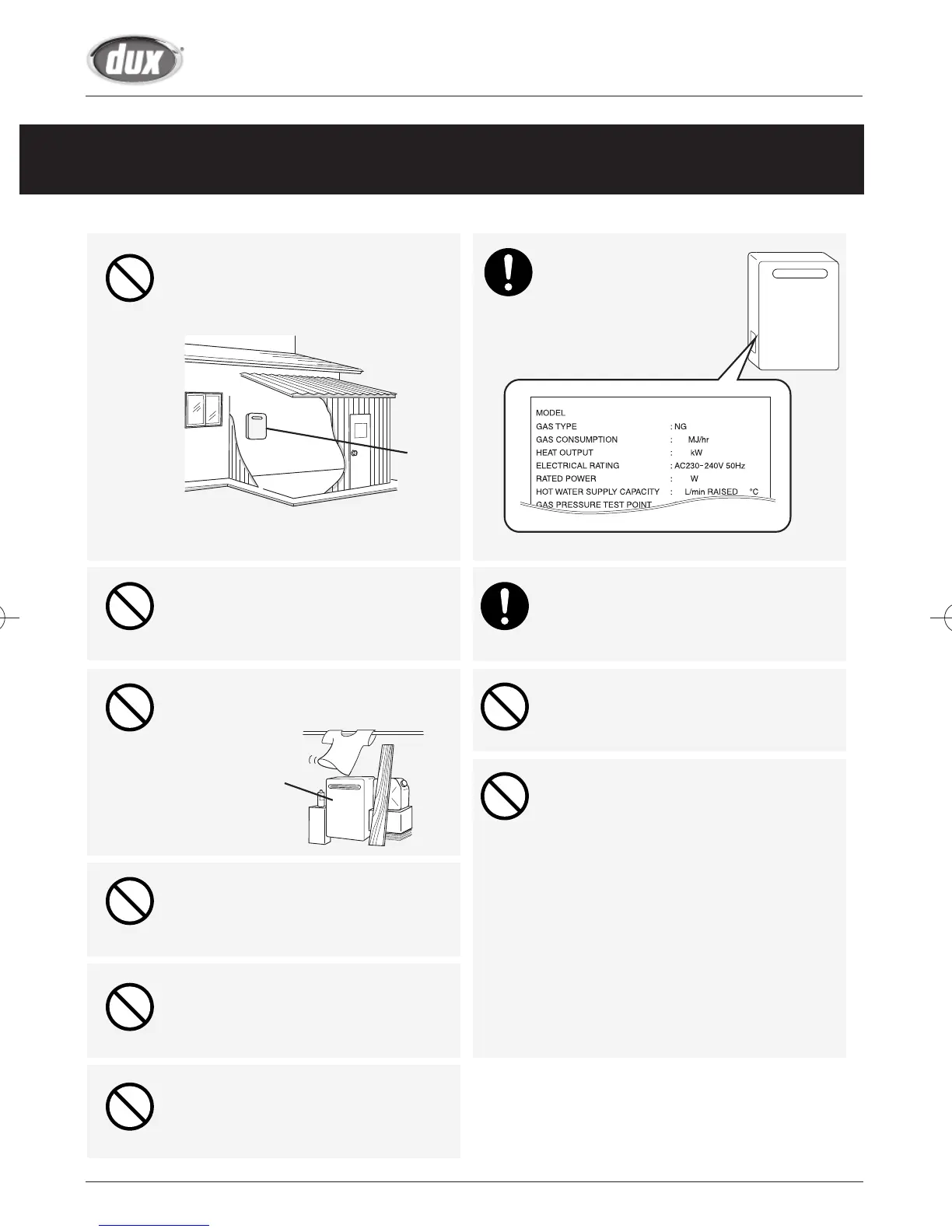 dux

MODEL
GAS TYPE : NG
GAS CONSUMPTION : MJ/hr
HEAT OUTPUT : kW
ELECTRICAL RATING : AC230-240V 50Hz
RATED POWER : W
HOT WATER SUPPLY CAPACITY : L/min RAISED °C
GAS PRESSURE TEST POINT