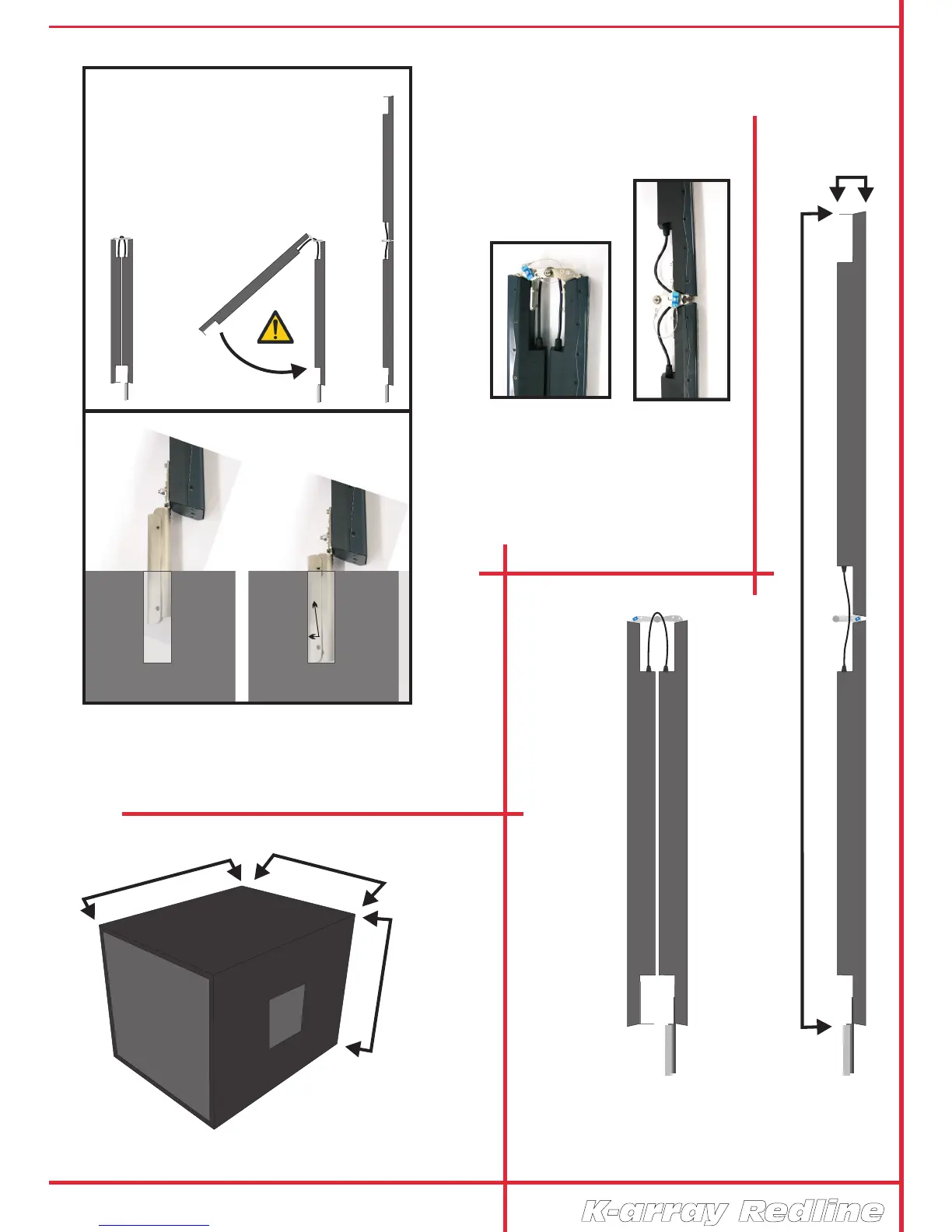 K-array Redline