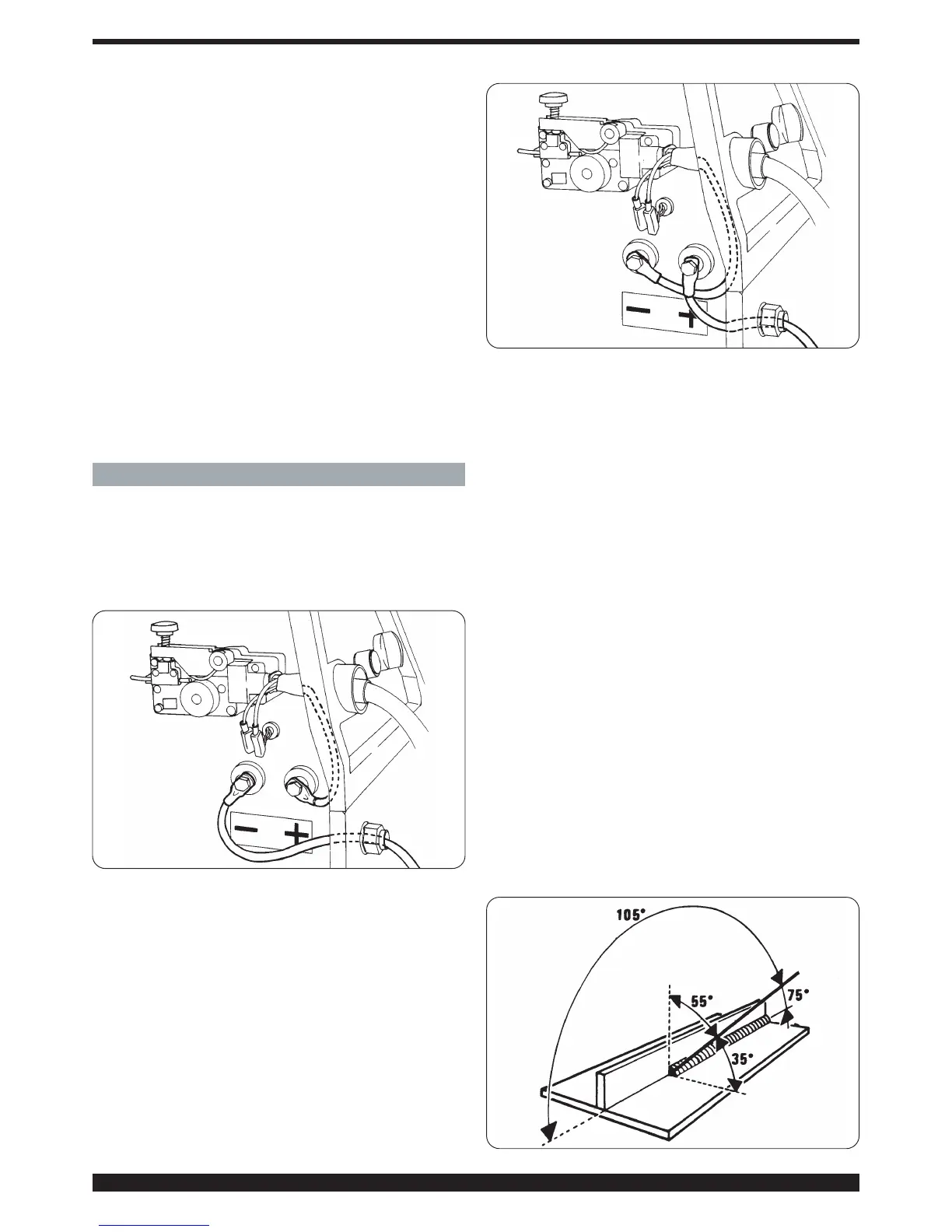 − +

− +

105°

55°

75°

35°