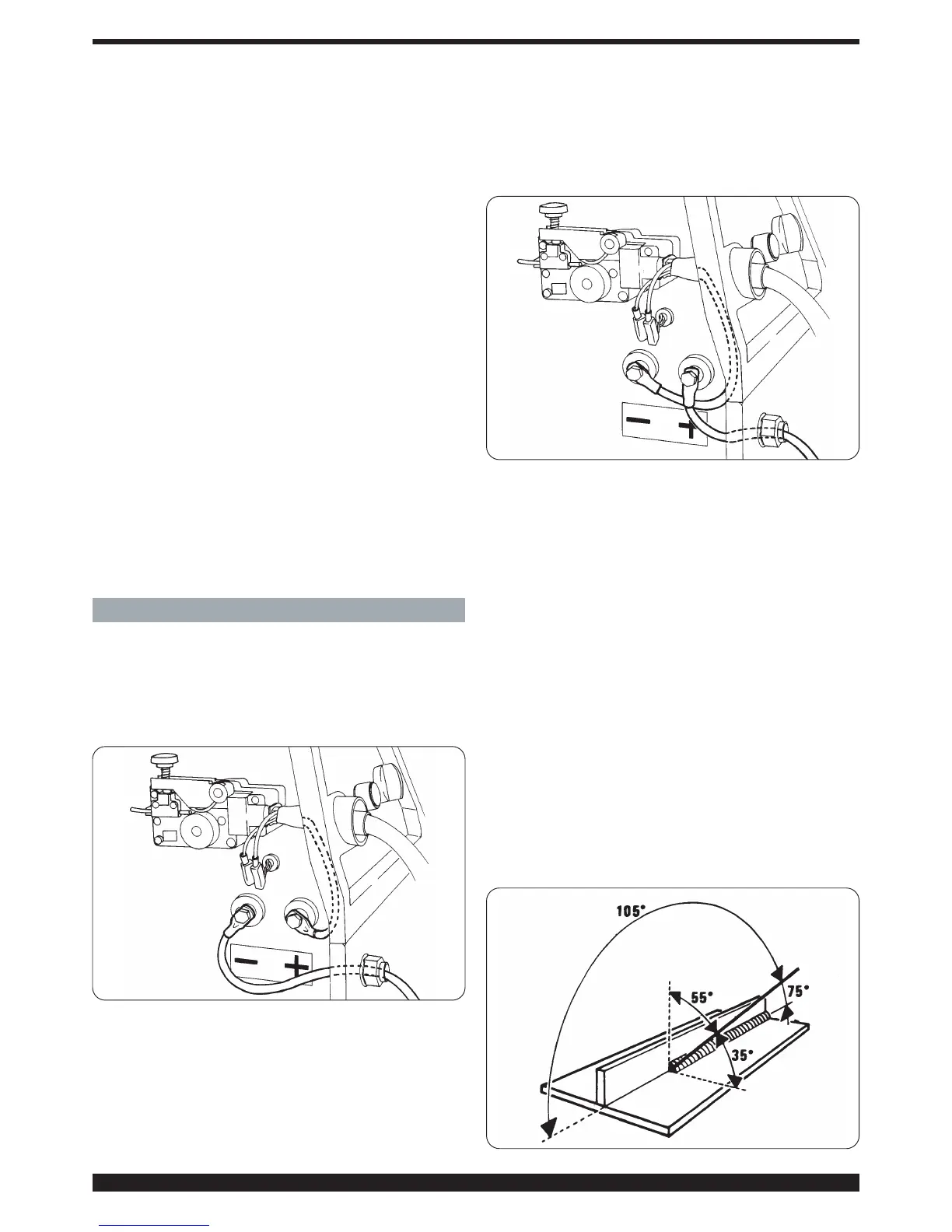 105°

55°

75°

35°