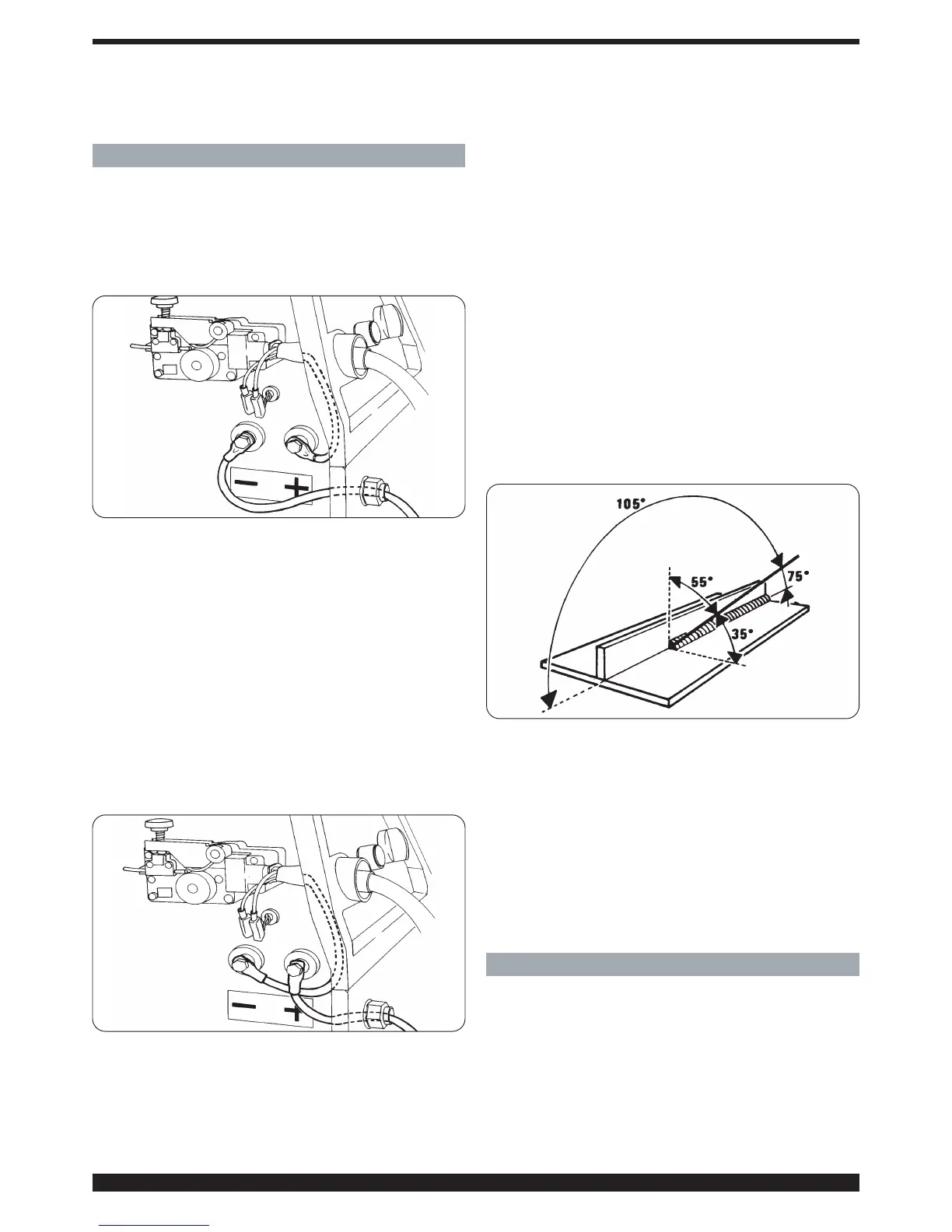 105°

55°

75°

35°