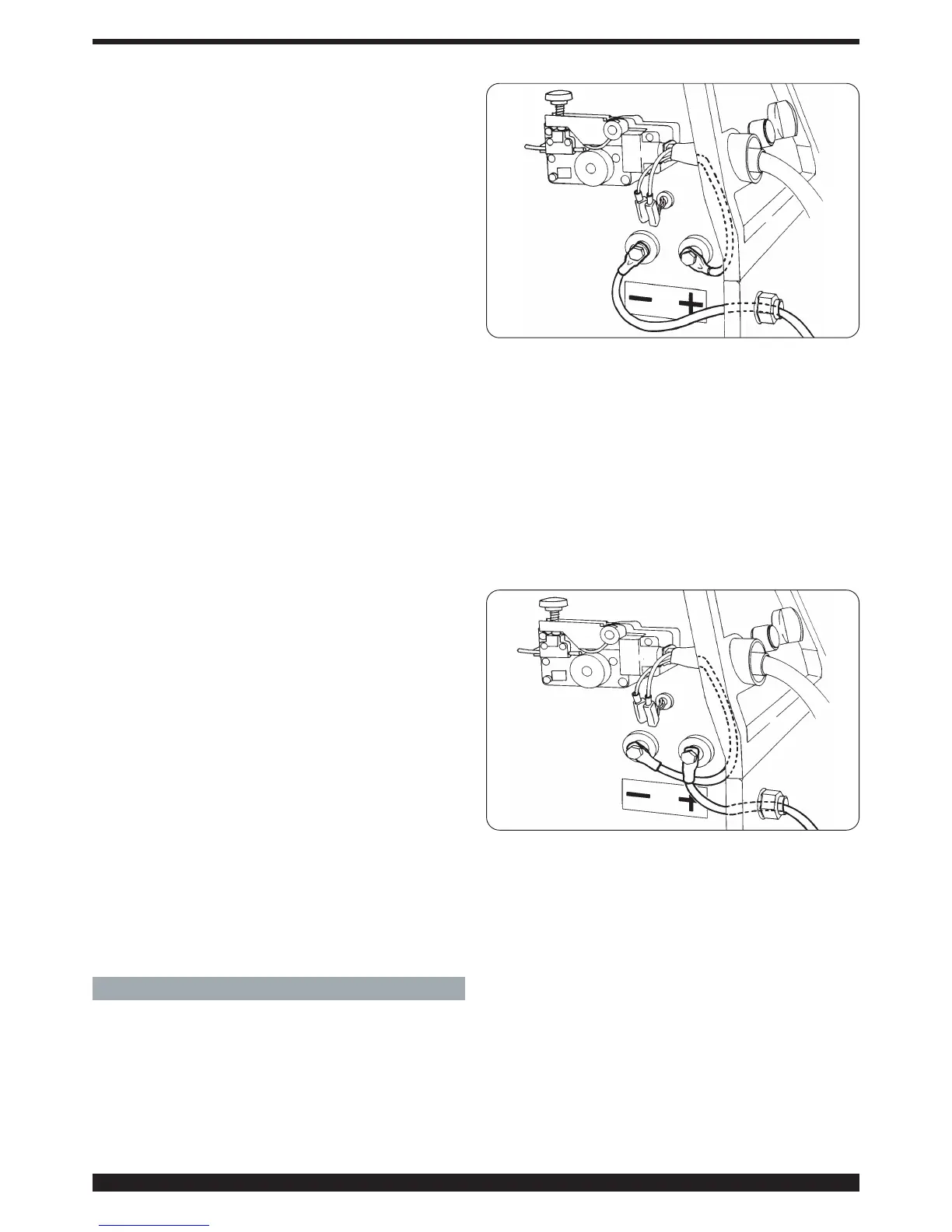 − +

− +