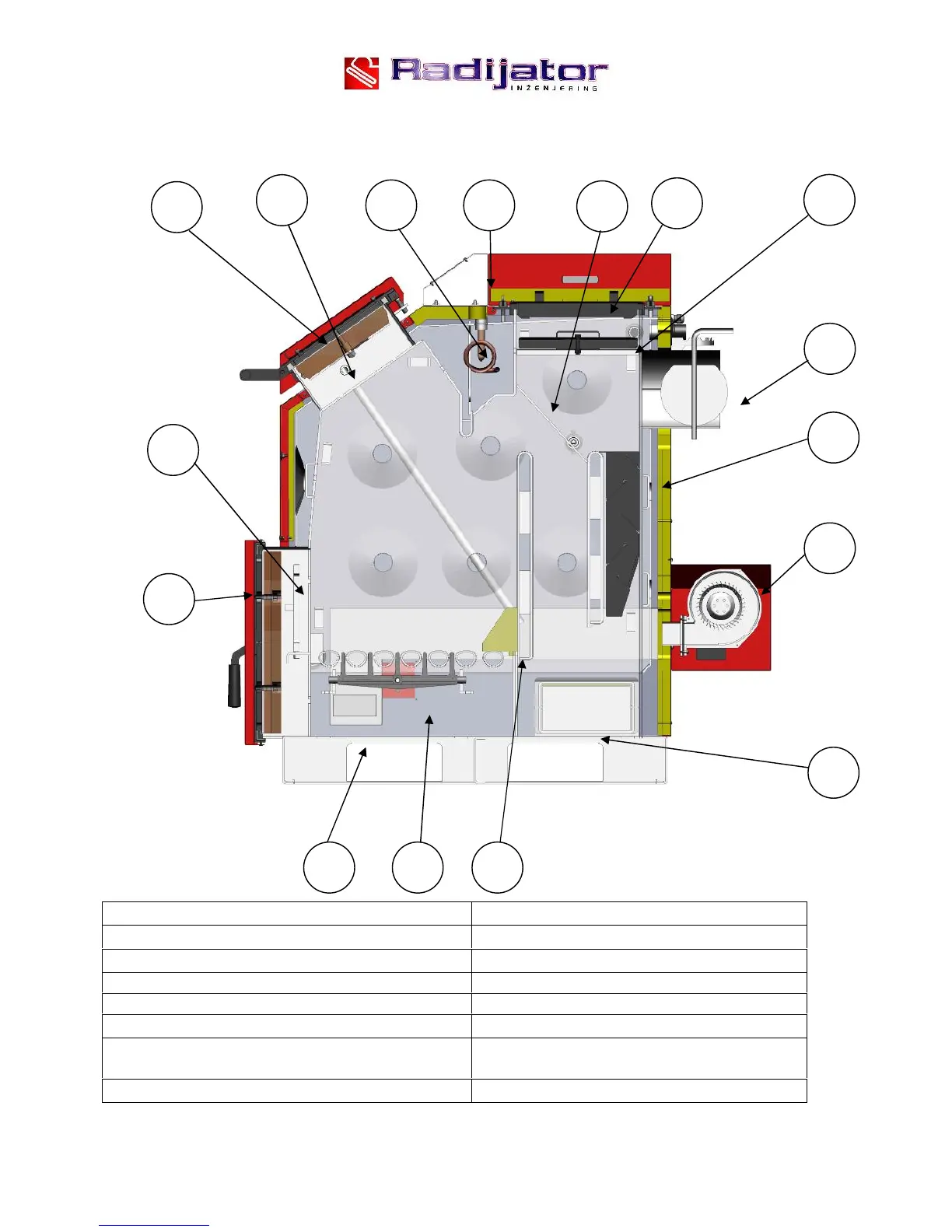 Radijator
INŽENJERING