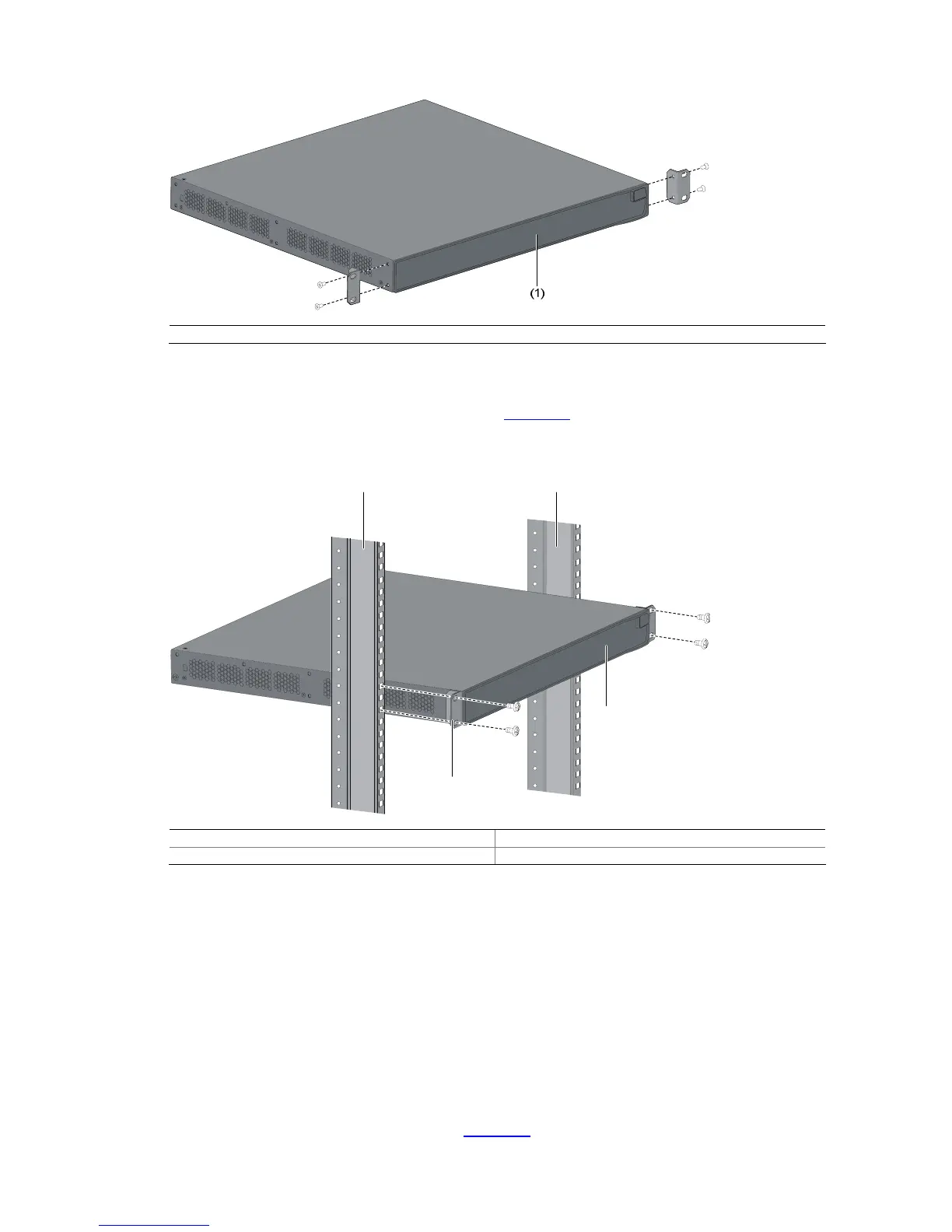 (1)